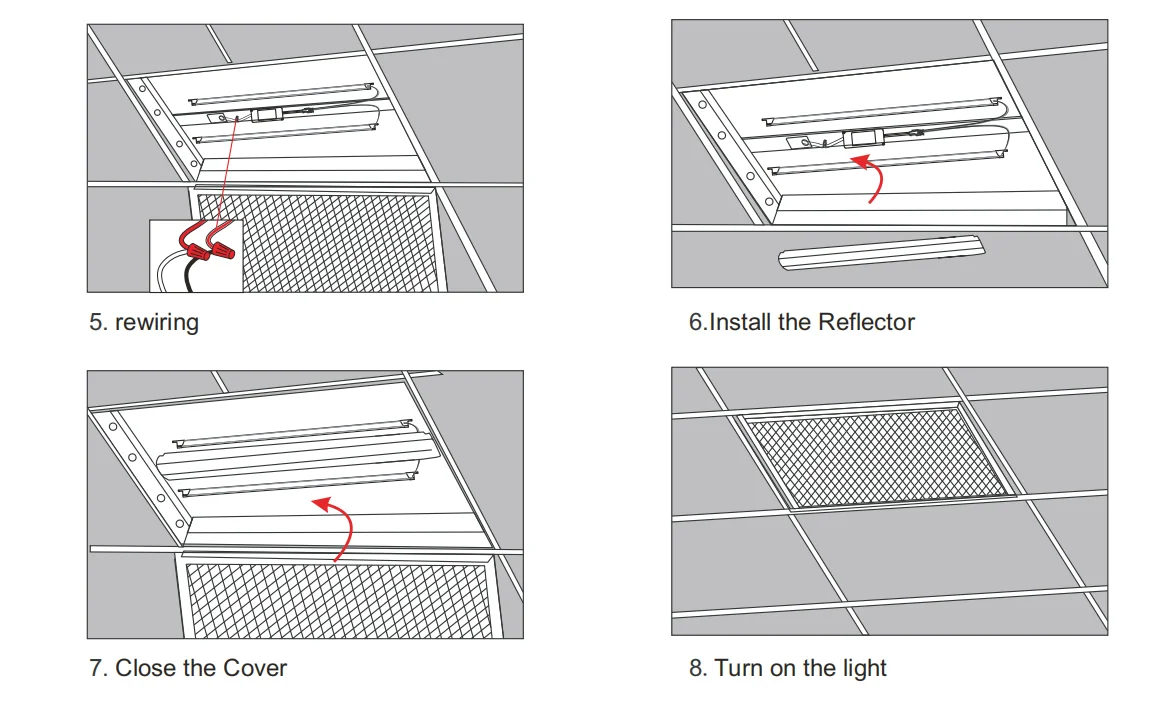 5. rewiring

6.Install the Reflector

7. Close the Cover

8. Turn on the light