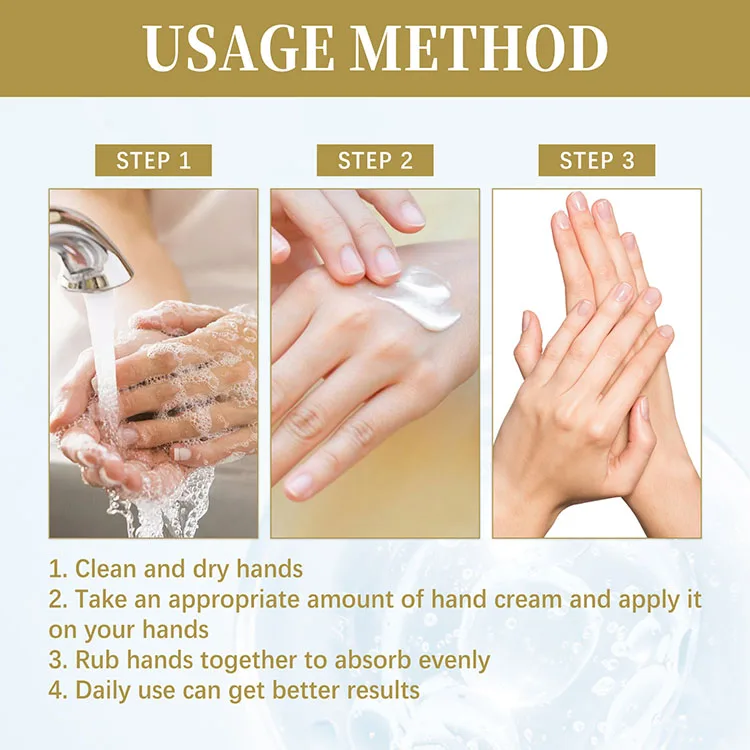 USAGE METHOD

STEP 1

STEP 2

STEP 3

1. Clean and dry hands
2. Take an appropriate amount of hand cream and apply it on your hands
3. Rub hands together to absorb evenly
4. Daily use can get better results