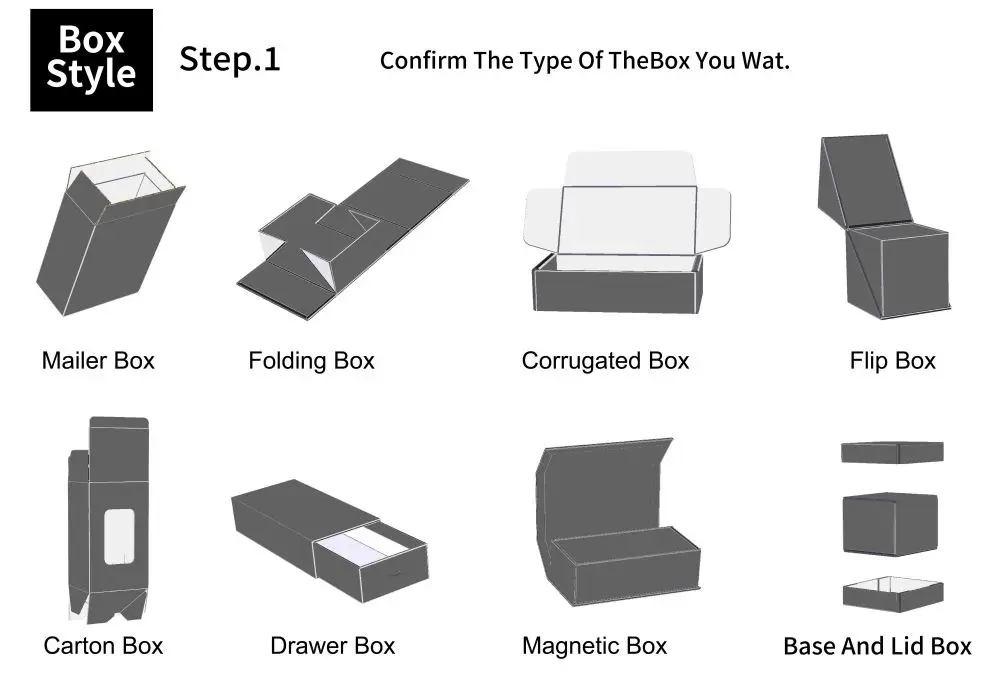 Box Style

Step.1

Confirm The Type Of TheBox You Wat.

Mailer Box

Folding Box

Corrugated Box

Flip Box

Carton Box

Drawer Box

Magnetic Box

Base And Lid Box