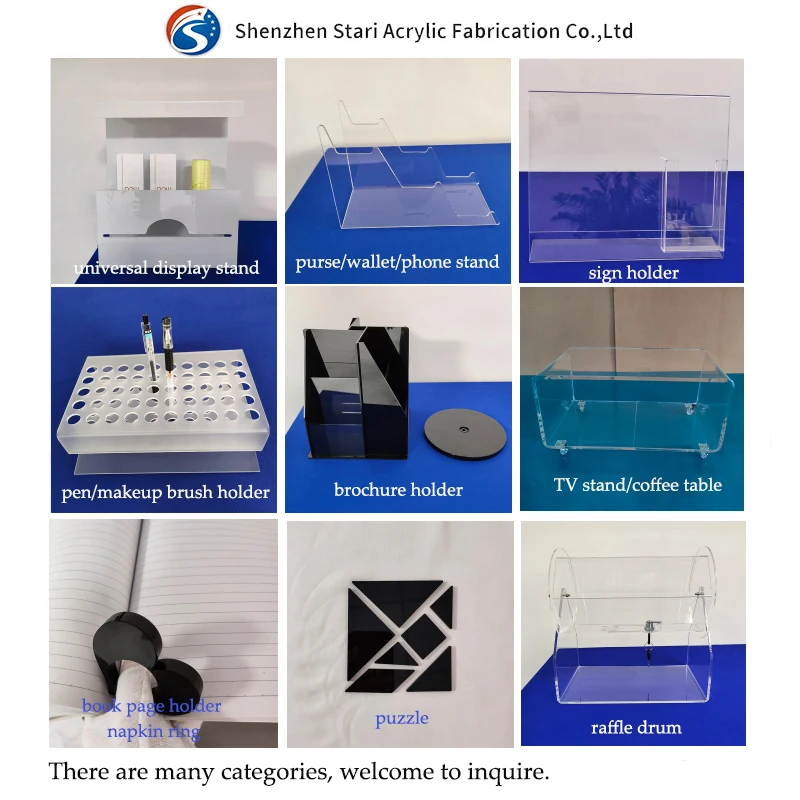 Shenzhen Stari Acrylic Fabrication Co.,Ltd

universal display stand

purse/wallet/phone stand

sign holder

pen/makeup brush holder

brochure holder

TV stand/coffee table

book page holder
napkin ring

puzzle

raffle drum

There are many categories, welcome to inquire.