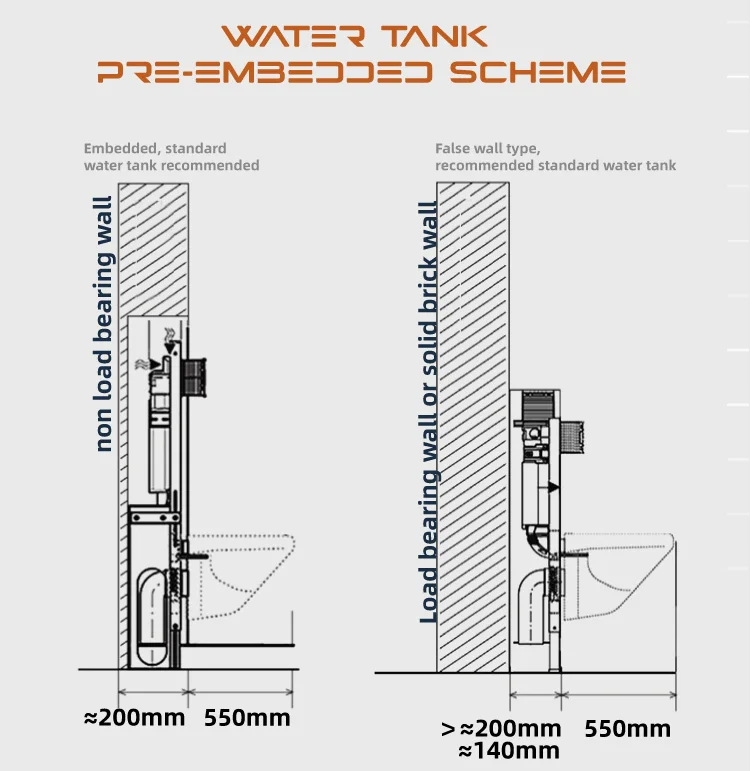 WATER TANK
PRE-EMBEDDED SCHEME

Embedded, standard water tank recommended

non load bearing wall

≈200mm 550mm

False wall type, recommended standard water tank

Load bearing wall or solid brick wall

> ≈200mm 550mm
≈140mm