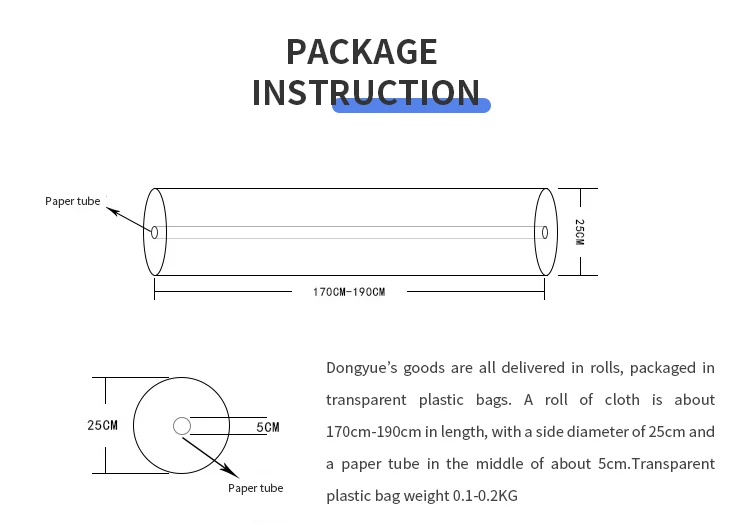 PACKAGE
INSTRUCTION

Paper tube

25CM

170CM-190CM

25CM

5CM

Paper tube

Dongyue's goods are all delivered in rolls, packaged in transparent plastic bags. A roll of cloth is about 170cm-190cm in length, with a side diameter of 25cm and a paper tube in the middle of about 5cm.Transparent plastic bag weight 0.1-0.2KG