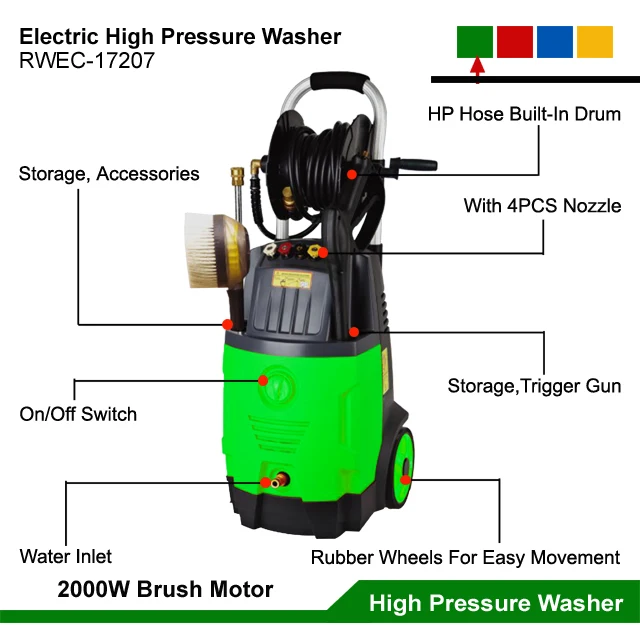 Electric High Pressure Washer
RWEC-17207

HP Hose Built-In Drum

Storage, Accessories

With 4PCS Nozzle

Storage,Trigger Gun

On/Off Switch

Water Inlet

Rubber Wheels For Easy Movement

2000W Brush Motor

High Pressure Washer