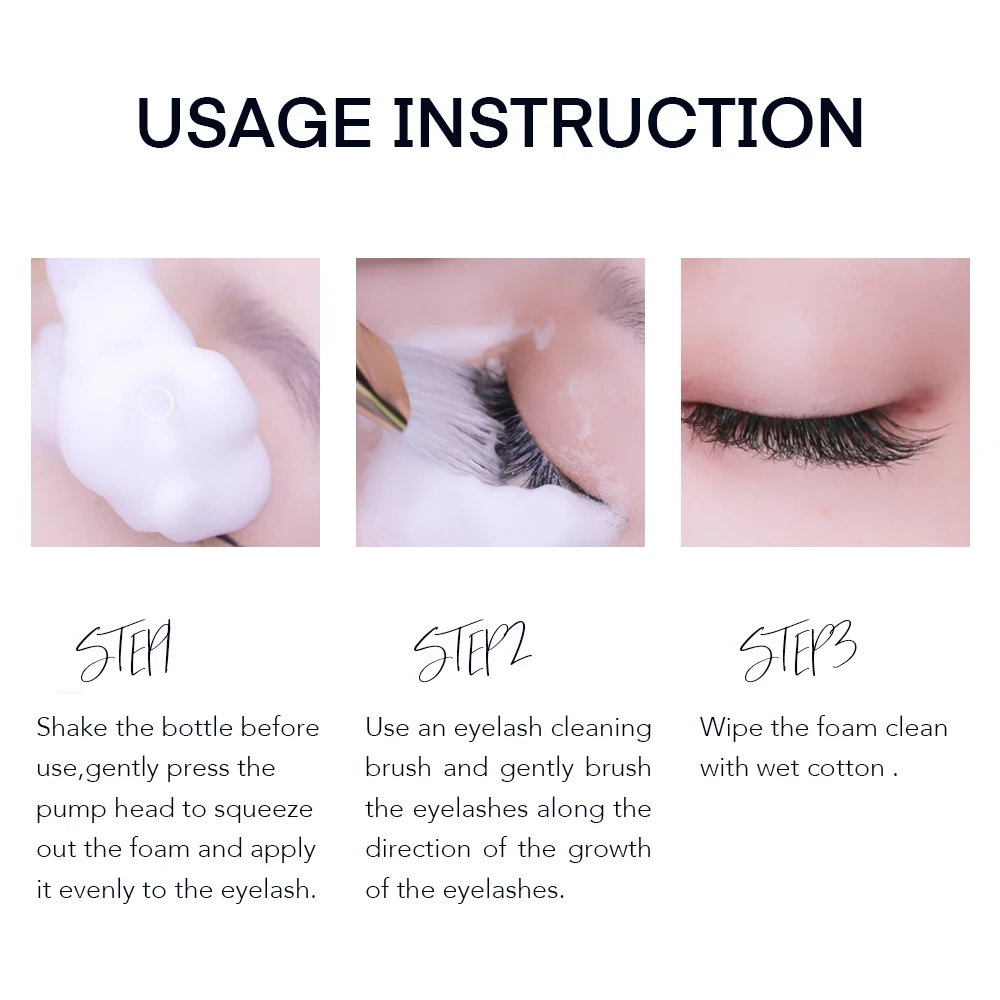 USAGE INSTRUCTION

STEP1

Shake the bottle before use,gently press the pump head to squeeze out the foam and apply it evenly to the eyelash.

STEP2

Use an eyelash cleaning brush and gently brush the eyelashes along the direction of the growth of the eyelashes.

STEP3

Wipe the foam clean with wet cotton .