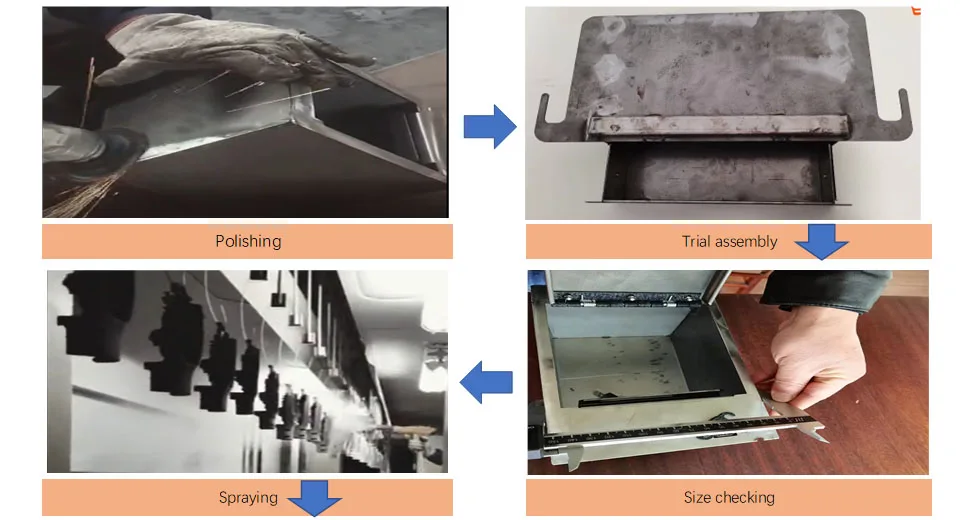 Polishing

Trial assembly

Spraying

Size checking