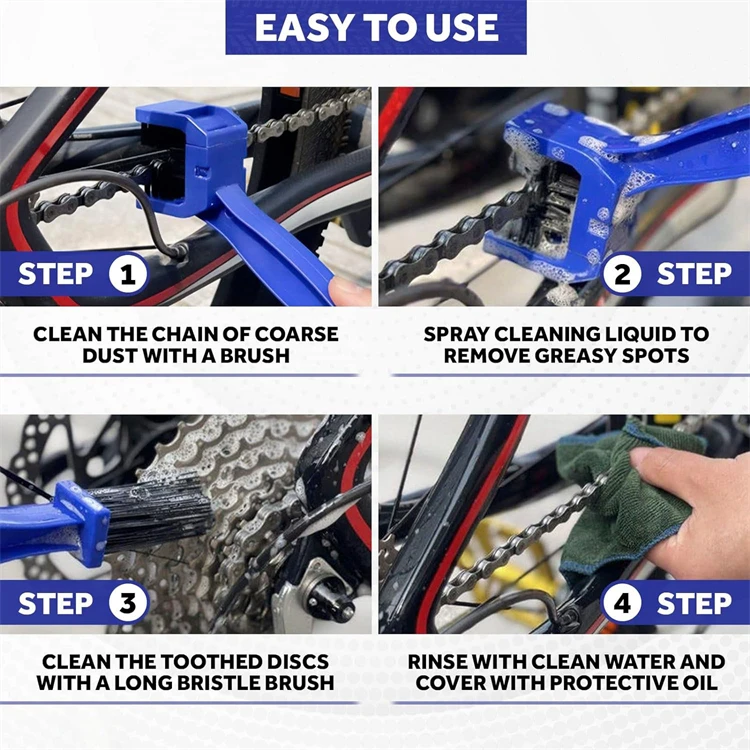 EASY TO USE

STEP 1

CLEAN THE CHAIN OF COARSE DUST WITH A BRUSH

2 STEP

SPRAY CLEANING LIQUID TO REMOVE GREASY SPOTS

STEP 3

CLEAN THE TOOTHED DISCS WITH A LONG BRISTLE BRUSH

4 STEP

RINSE WITH CLEAN WATER AND COVER WITH PROTECTIVE OIL