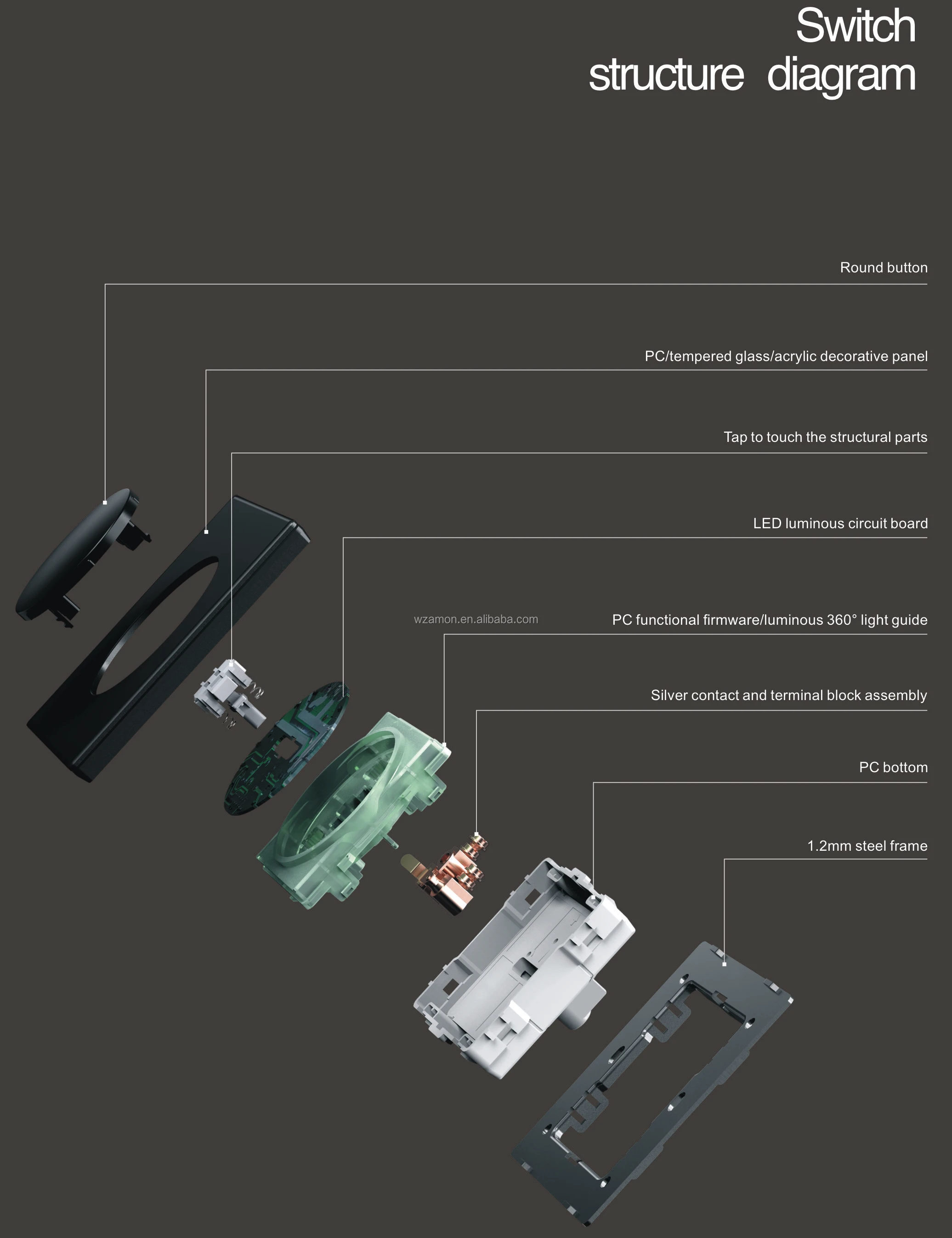 Switch structure diagram

Round button

PC/tempered glass/acrylic decorative panel

Tap to touch the structural parts

LED luminous circuit board

wzamon.en.alibaba.com

PC functional firmware/luminous 360° light guide

Silver contact and terminal block assembly

PC bottom

1.2mm steel frame