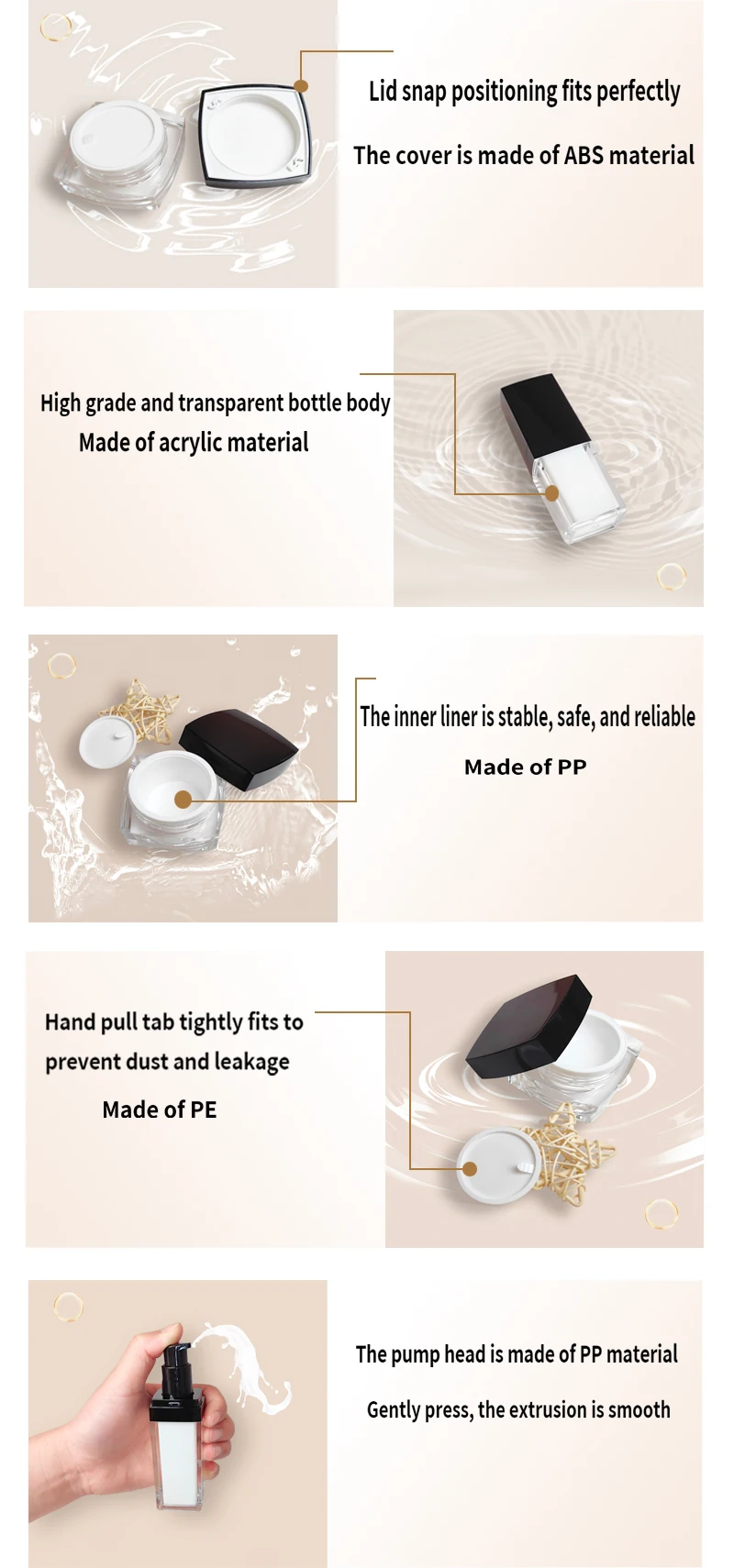 Lid snap positioning fits perfectly

The cover is made of ABS material

High grade and transparent bottle body
Made of acrylic material

The inner liner is stable, safe, and reliable

Made of PP

Hand pull tab tightly fits to prevent dust and leakage

Made of PE

The pump head is made of PP material

Gently press, the extrusion is smooth