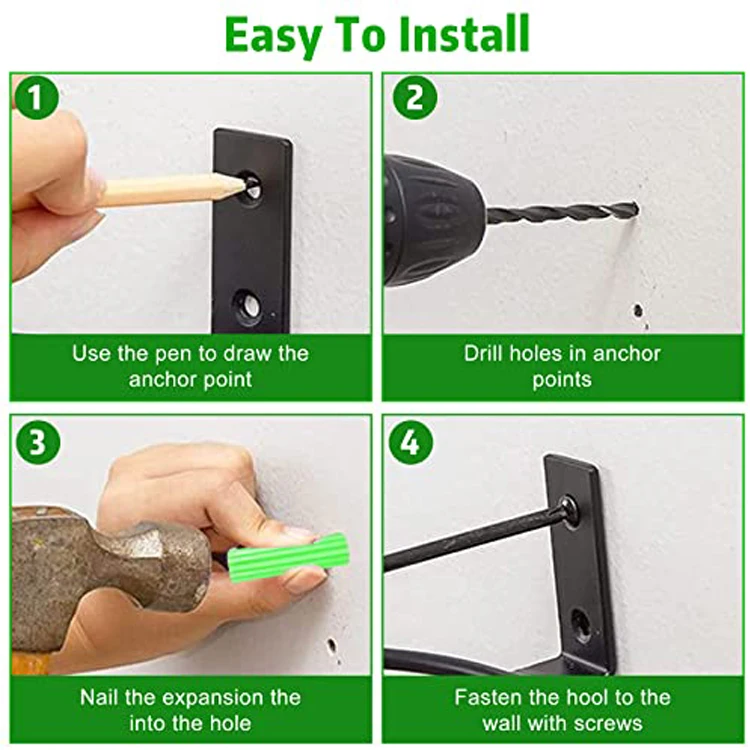 Easy To Install

1

Use the pen to draw the anchor point

2

Drill holes in anchor points

3

Nail the expansion the into the hole

4

Fasten the hool to the wall with screws