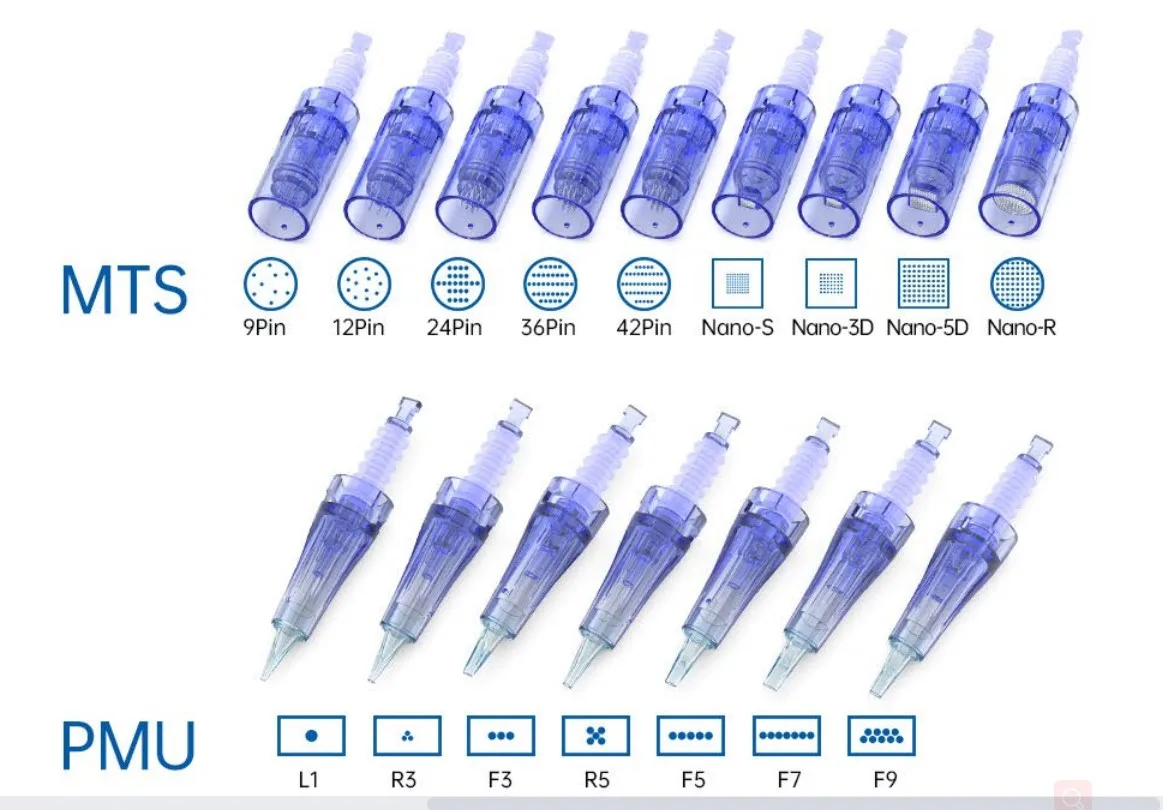 MTS

9Pin 12Pin 24Pin 36Pin 42Pin Nano-S Nano-3D Nano-5D Nano-R

PMU

L1 R3 F3 R5 F5 F7 F9