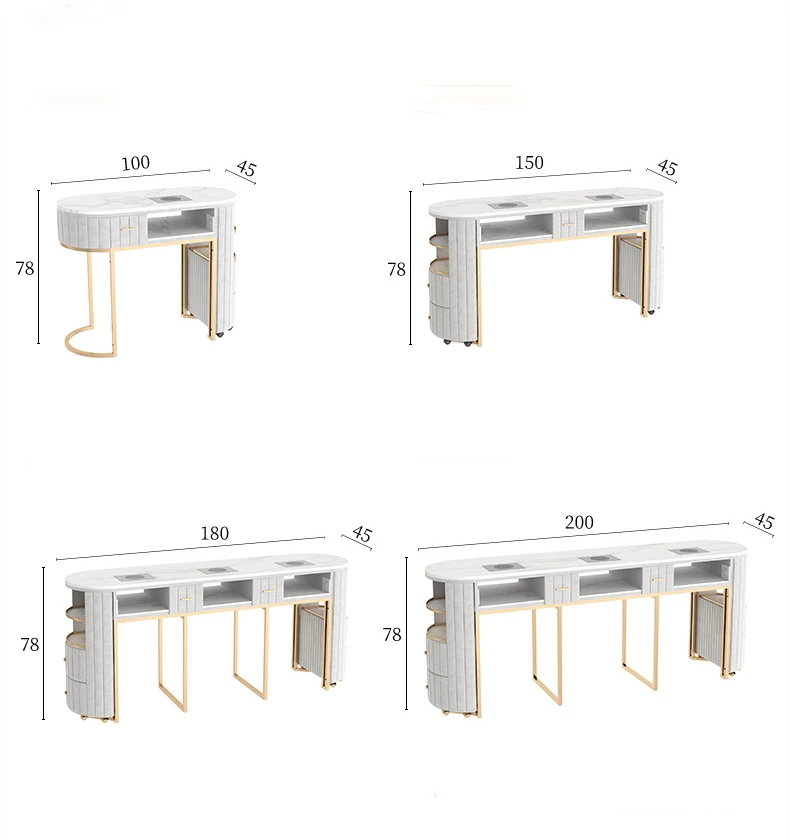 100
45
78

150
45
78

180
45
78

200
45
78