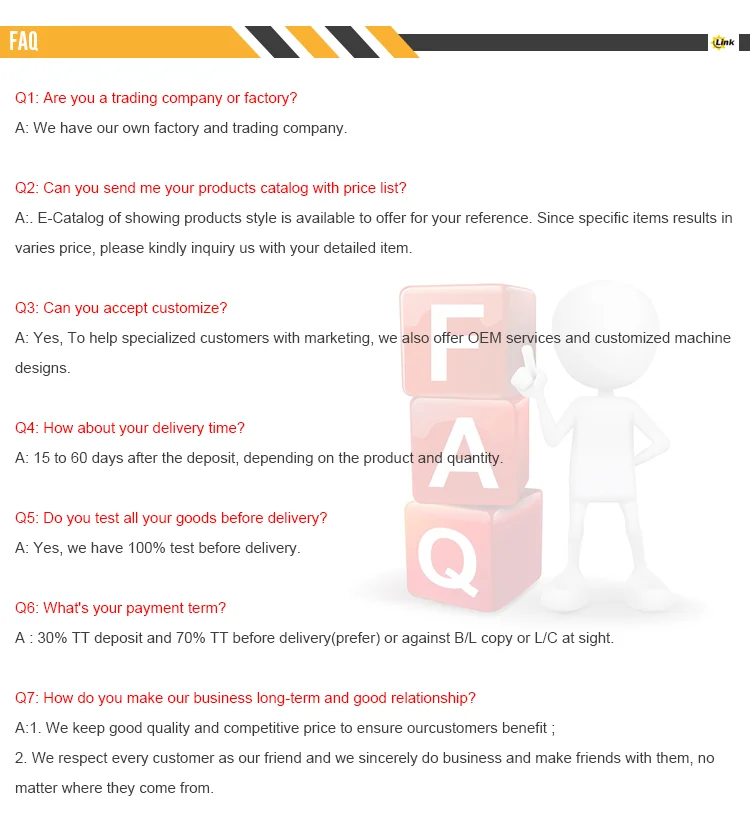 FAQ

Link

Q1: Are you a trading company or factory?
A: We have our own factory and trading company.

Q2: Can you send me your products catalog with price list?
A:. E-Catalog of showing products style is available to offer for your reference. Since specific items results in varies price, please kindly inquiry us with your detailed item.

Q3: Can you accept customize?
A: Yes, To help specialized customers with marketing, we also offer OEM services and customized machine designs.

Q4: How about your delivery time?
A: 15 to 60 days after the deposit, depending on the product and quantity.

Q5: Do you test all your goods before delivery?
A: Yes, we have 100% test before delivery.

Q6: What's your payment term?
A : 30% TT deposit and 70% TT before delivery(prefer) or against B/L copy or L/C at sight.

Q7: How do you make our business long-term and good relationship?
A:1. We keep good quality and competitive price to ensure ourcustomers benefit ;
2. We respect every customer as our friend and we sincerely do business and make friends with them, no matter where they come from.

F
A
Q