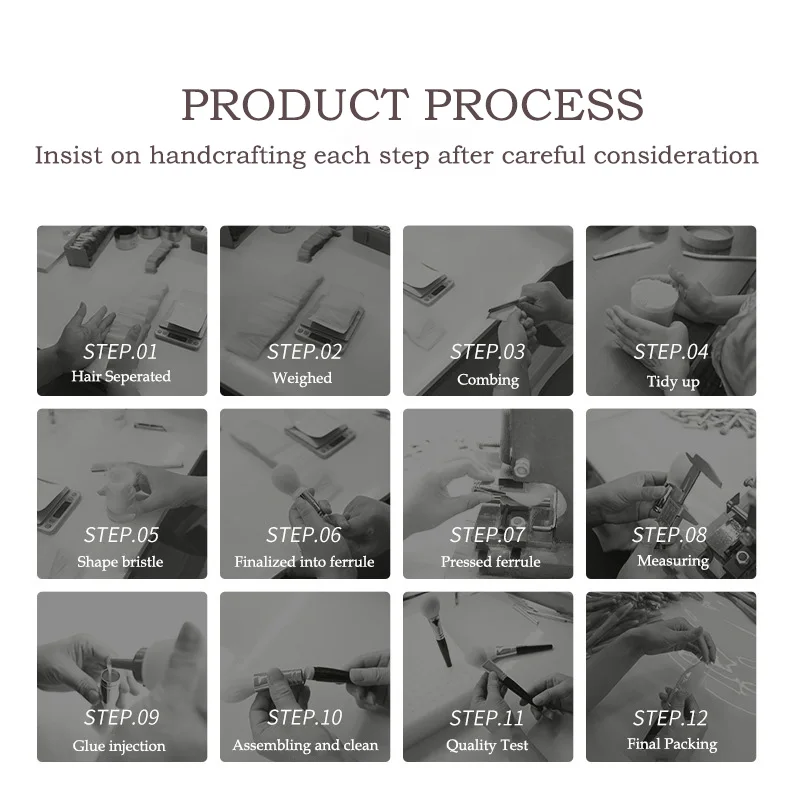 PRODUCT PROCESS

Insist on handcrafting each step after careful consideration

STEP.01
Hair Seperated

STEP.02
Weighed

STEP.03
Combing

STEP.04
Tidy up

STEP.05
Shape bristle

STEP.06
Finalized into ferrule

STEP.07
Pressed ferrule

STEP.08
Measuring

STEP.09
Glue injection

STEP.10
Assembling and clean

STEP.11
Quality Test

STEP.12
Final Packing