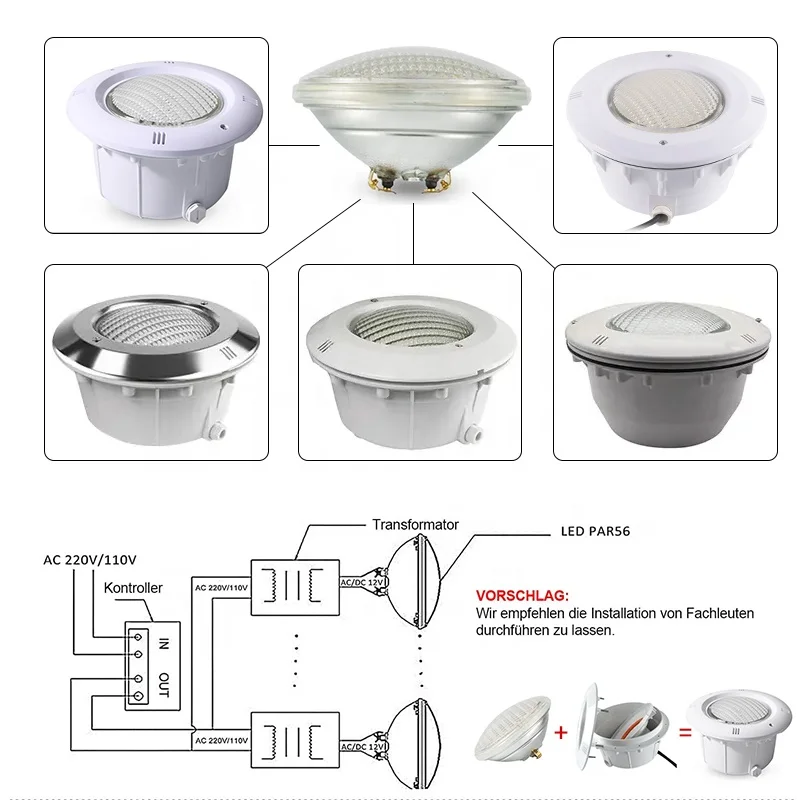 Transformator

LED PAR56

AC 220V/110V

Kontroller

IN

OUT

AC 220V/110V

AC/DC 12V

AC 220V/110V

AC/DC 12V

VORSCHLAG:
Wir empfehlen die Installation von Fachleuten durchführen zu lassen.

+

=