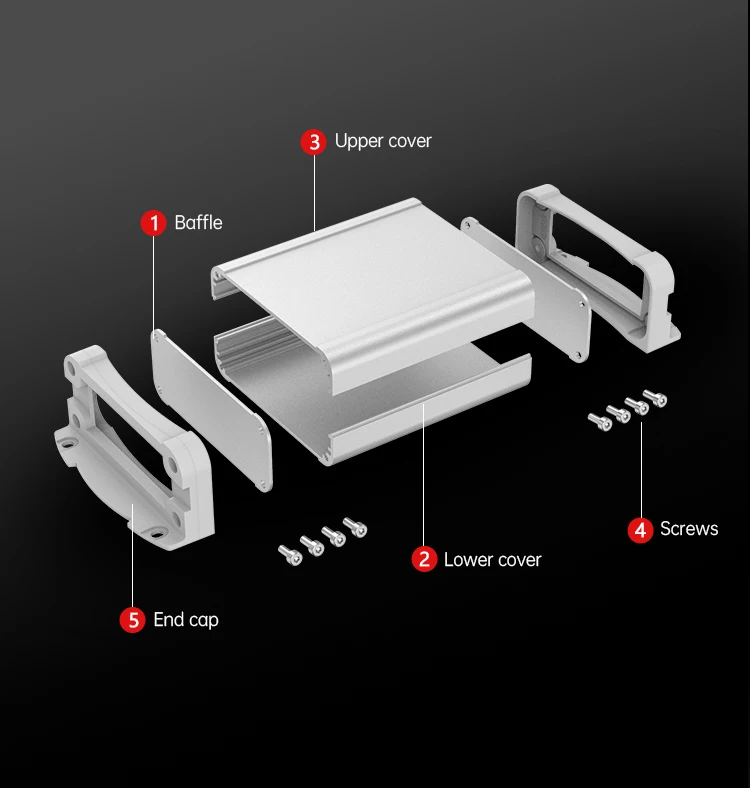 3 Upper cover

1 Baffle

4 Screws

2 Lower cover

5 End cap