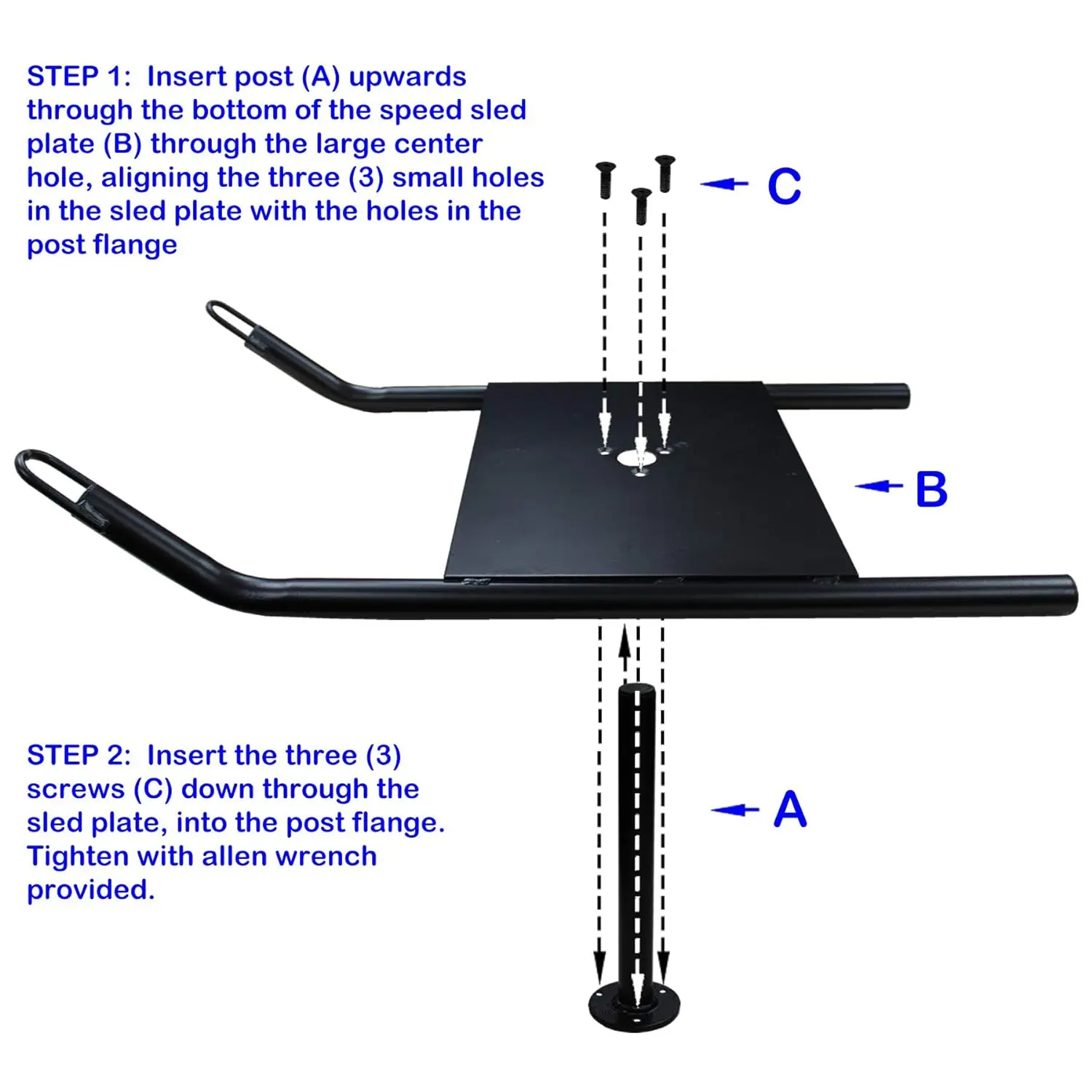 STEP 1: Insert post (A) upwards through the bottom of the speed sled plate (B) through the large center hole, aligning the three (3) small holes in the sled plate with the holes in the post flange

C

B

STEP 2: Insert the three (3) screws (C) down through the sled plate, into the post flange. Tighten with allen wrench provided.

A