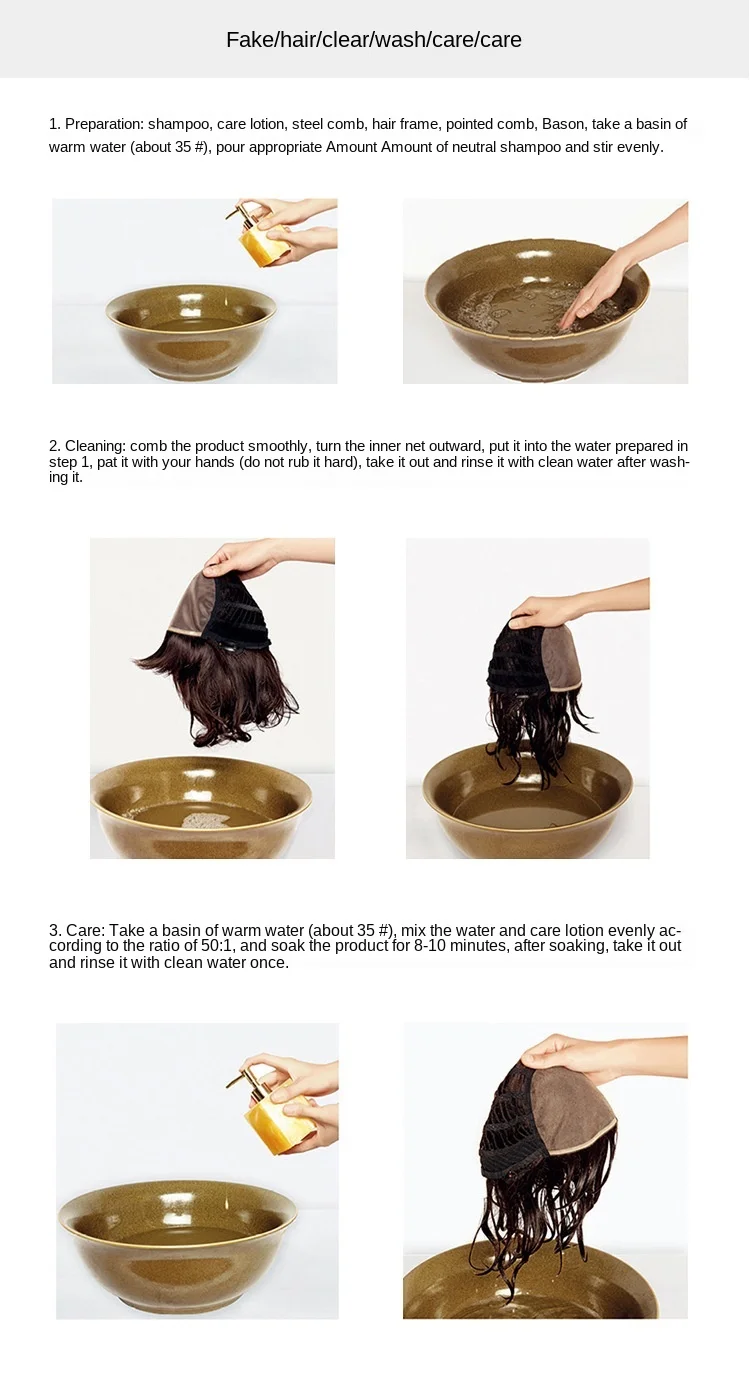 Fake/hair/clear/wash/care/care

1. Preparation: shampoo, care lotion, steel comb, hair frame, pointed comb, Bason, take a basin of warm water (about 35 #), pour appropriate Amount Amount of neutral shampoo and stir evenly.

2. Cleaning: comb the product smoothly, turn the inner net outward, put it into the water prepared in step 1, pat it with your hands (do not rub it hard), take it out and rinse it with clean water after washing it.

3. Care: Take a basin of warm water (about 35 #), mix the water and care lotion evenly according to the ratio of 50:1, and soak the product for 8-10 minutes, after soaking, take it out and rinse it with clean water once.