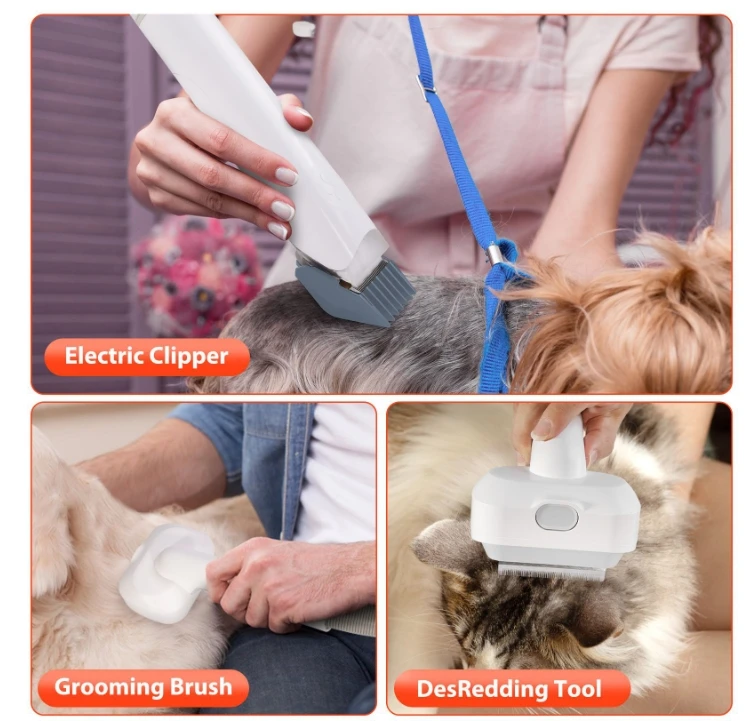 Electric Clipper

Grooming Brush

DesRedding Tool