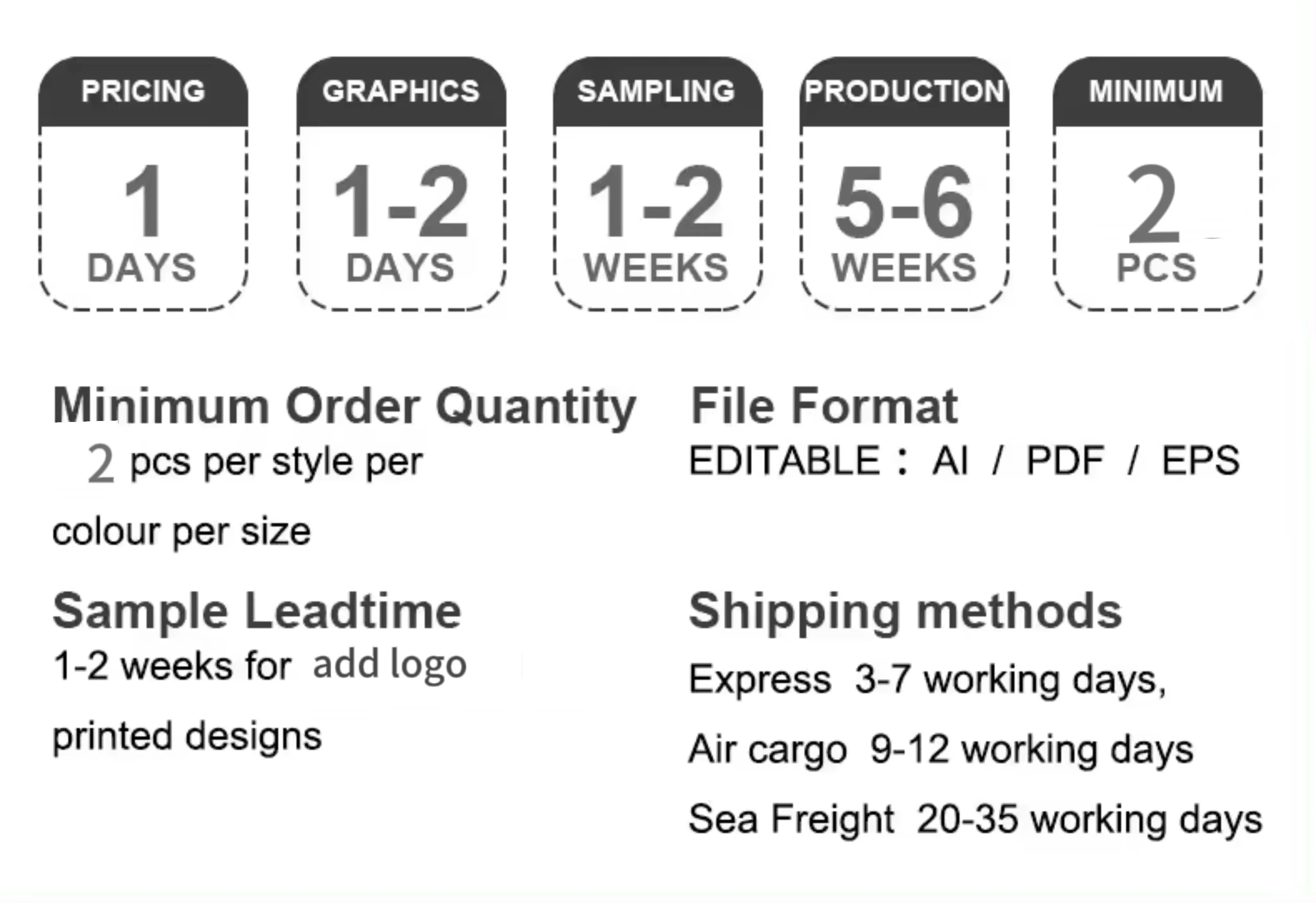 PRICING
1
DAYS

GRAPHICS
1-2
DAYS

SAMPLING
1-2
WEEKS

PRODUCTION
5-6
WEEKS

MINIMUM
2
PCS

Minimum Order Quantity
2 pcs per style per colour per size

Sample Leadtime
1-2 weeks for add logo printed designs

File Format
EDITABLE : AI / PDF / EPS

Shipping methods
Express 3-7 working days,
Air cargo 9-12 working days
Sea Freight 20-35 working days