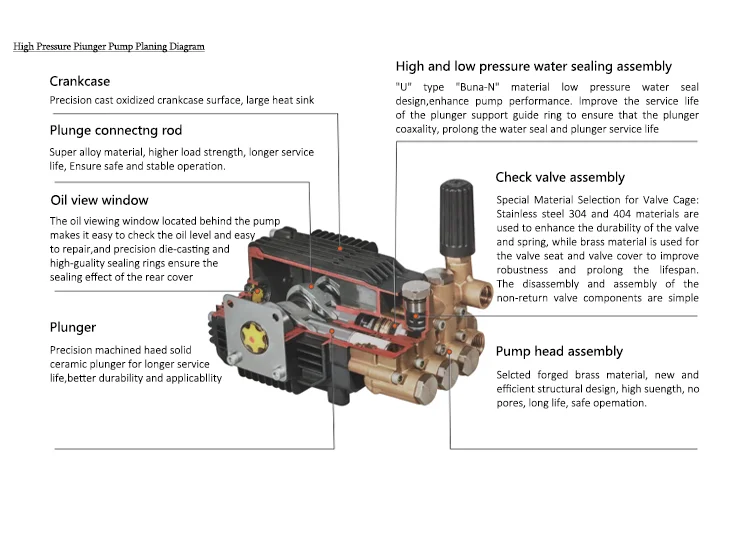 High Pressure Piunger Pump Planing Diagram

Crankcase
Precision cast oxidized crankcase surface, large heat sink

Plunge connectng rod
Super alloy material, higher load strength, longer service life, Ensure safe and stable operation.

Oil view window
The oil viewing window located behind the pump makes it easy to check the oil level and easy to repair,and precision die-casting and high-guality sealing rings ensure the sealing effect of the rear cover

Plunger
Precision machined haed solid ceramic plunger for longer service life,better durability and applicablity

High and low pressure water sealing assembly
"U" type "Buna-N" material low pressure water seal design,enhance pump performance. Improve the service life of the plunger support guide ring to ensure that the plunger coaxality, prolong the water seal and plunger service life

Check valve assembly
Special Material Selection for Valve Cage: Stainless steel 304 and 404 materials are used to enhance the durability of the valve and spring, while brass material is used for the valve seat and valve cover to improve robustness and prolong the lifespan. The disassembly and assembly of the non-return valve components are simple

Pump head assembly
Selcted forged brass material, new and efficient structural design, high suength, no pores, long life, safe opemation.