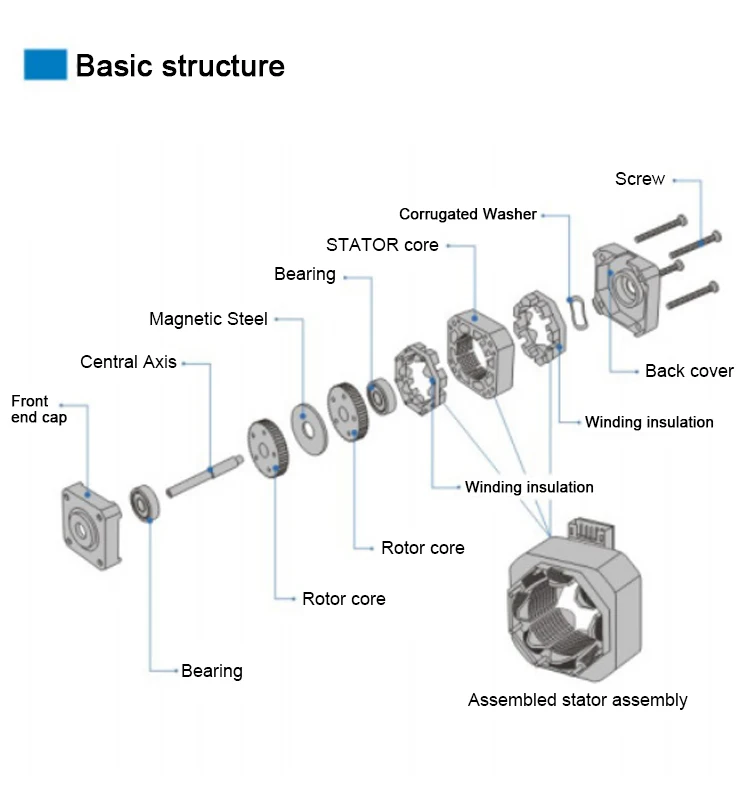 Basic structure

Screw

Corrugated Washer

STATOR core

Bearing

Magnetic Steel

Central Axis

Front end cap

Back cover

Winding insulation

Winding insulation

Rotor core

Rotor core

Bearing

Assembled stator assembly