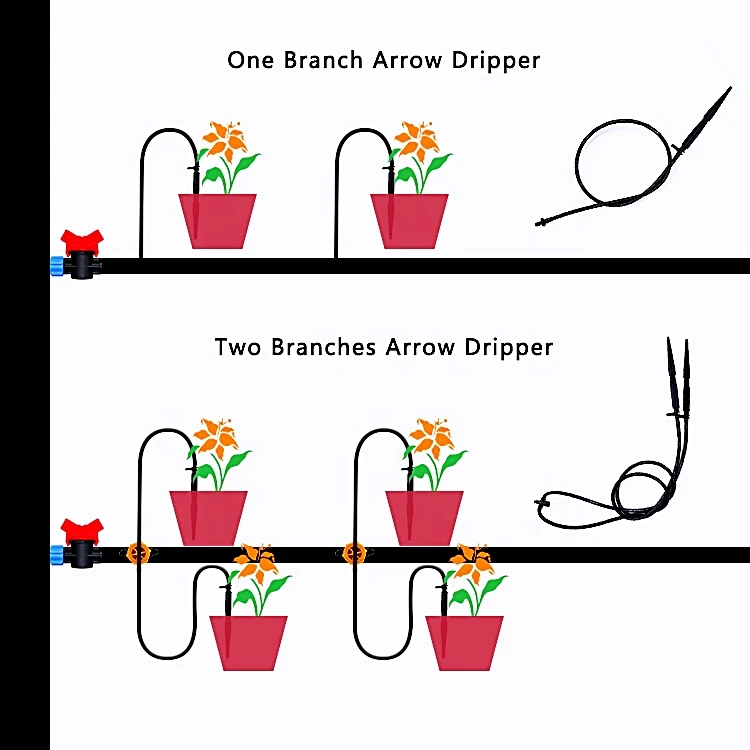 One Branch Arrow Dripper

Two Branches Arrow Dripper