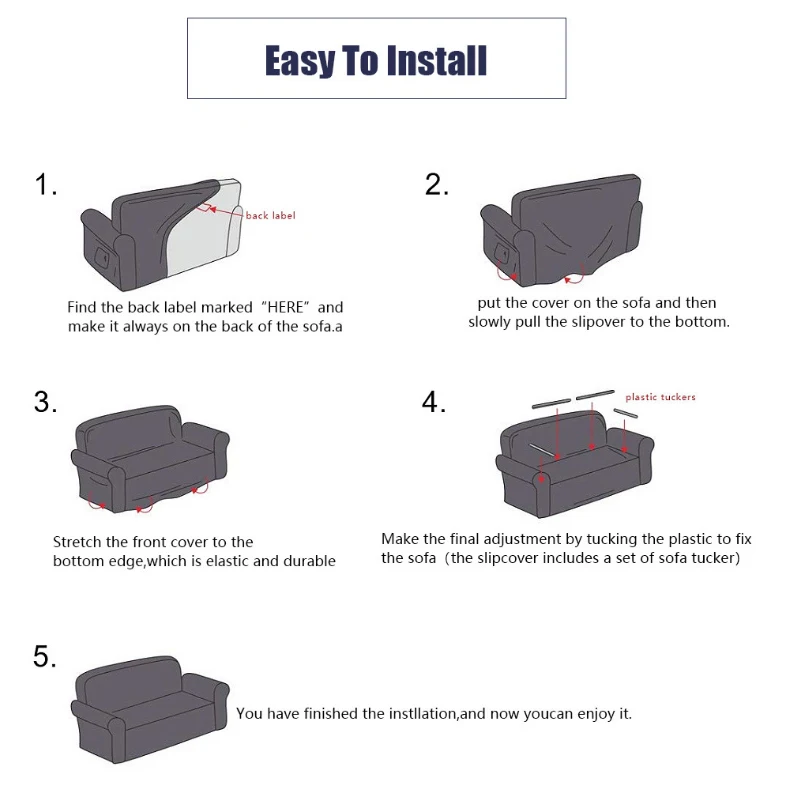 Easy To Install

1.

back label

Find the back label marked "HERE" and make it always on the back of the sofa.a

2.

put the cover on the sofa and then slowly pull the slipover to the bottom.

3.

Stretch the front cover to the bottom edge,which is elastic and durable

4.

plastic tuckers

Make the final adjustment by tucking the plastic to fix the sofa (the slipcover includes a set of sofa tucker)

5.

You have finished the instllation,and now youcan enjoy it.