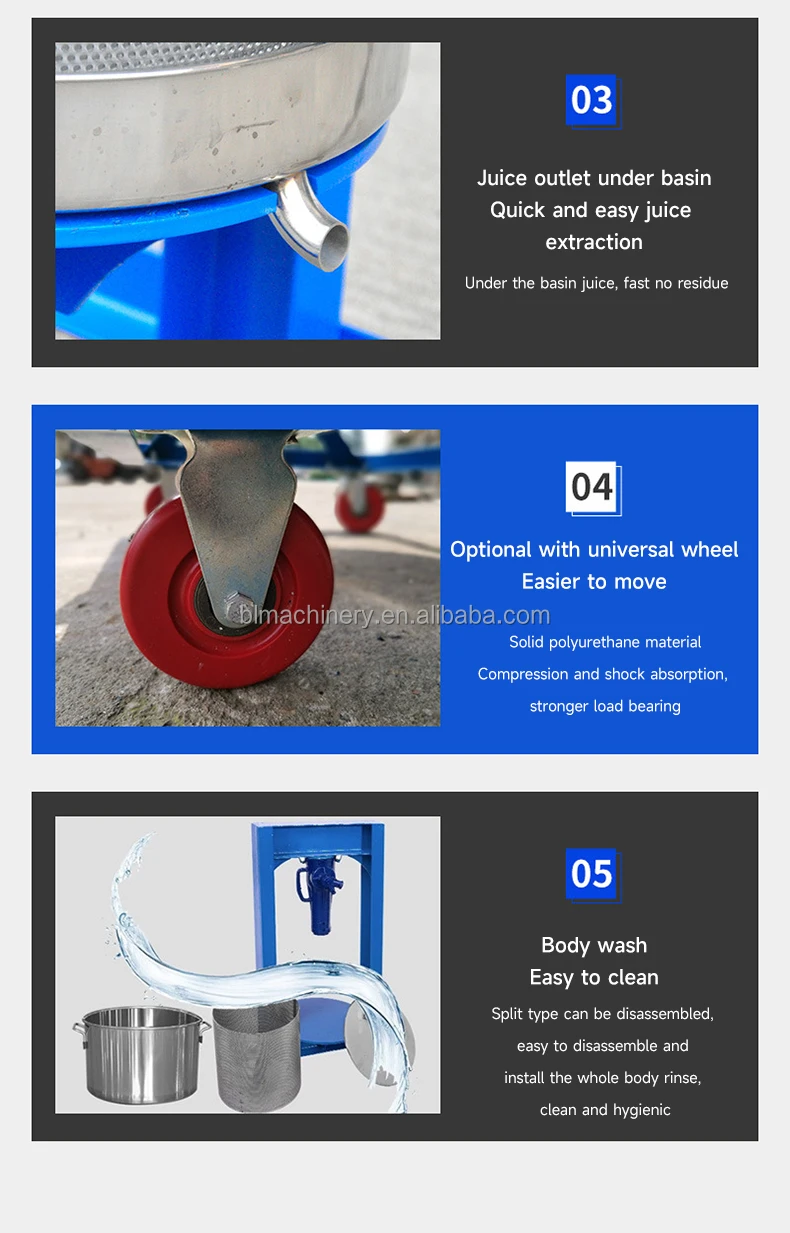 03

Juice outlet under basin
Quick and easy juice extraction

Under the basin juice, fast no residue

04

Optional with universal wheel
Easier to move

blmachinery.en.alibaba.com

Solid polyurethane material
Compression and shock absorption, stronger load bearing

05

Body wash
Easy to clean

Split type can be disassembled, easy to disassemble and install the whole body rinse, clean and hygienic