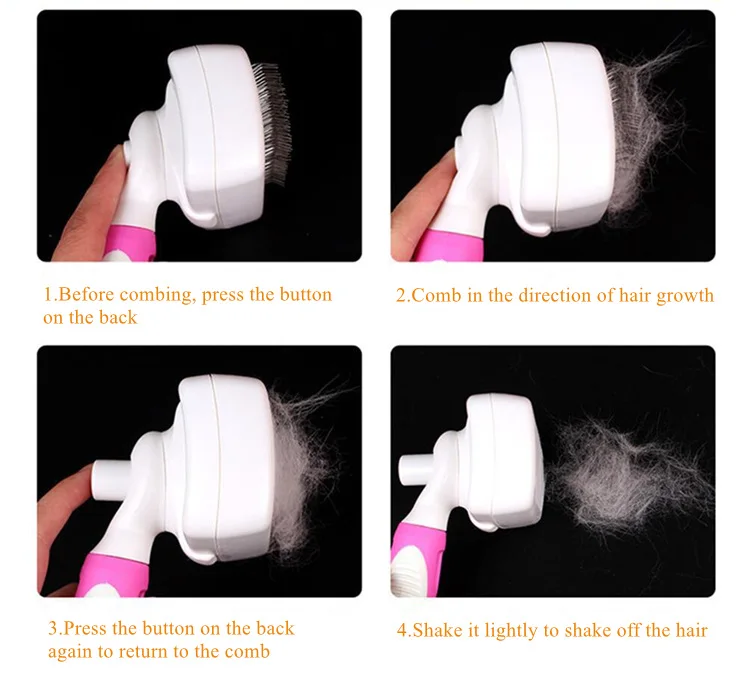 1.Before combing, press the button on the back

2.Comb in the direction of hair growth

3.Press the button on the back again to return to the comb

4.Shake it lightly to shake off the hair