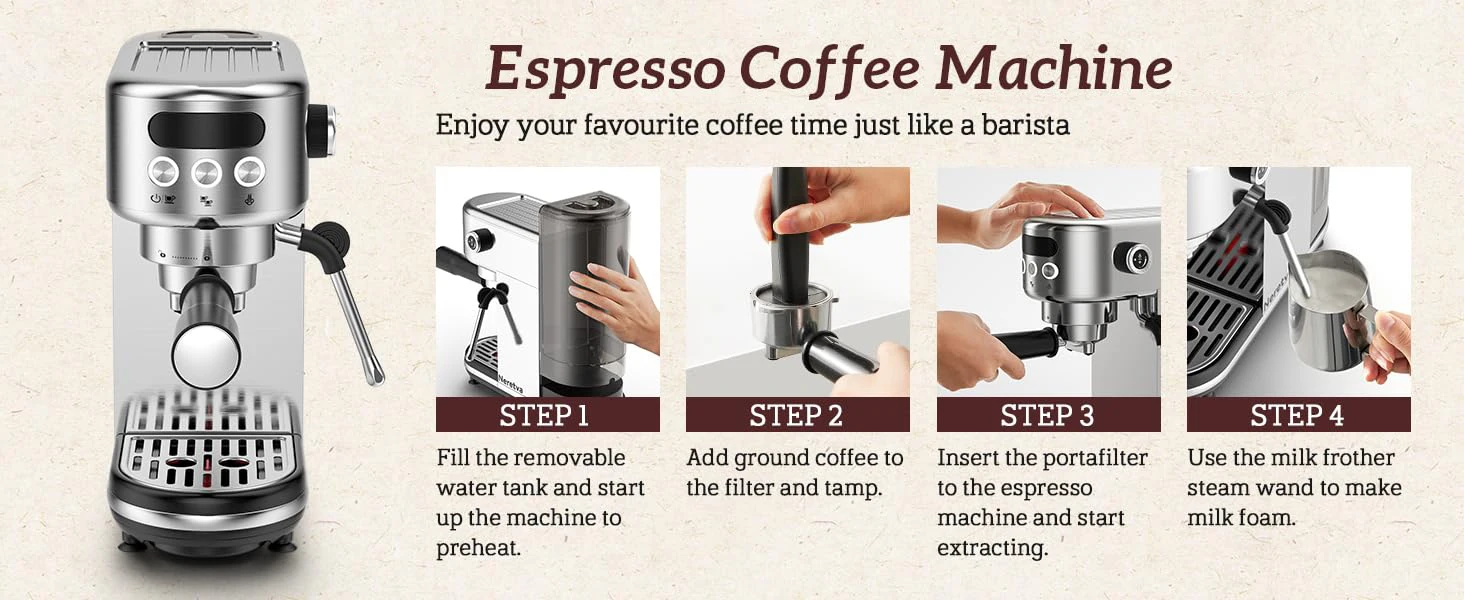 Espresso Coffee Machine

Enjoy your favourite coffee time just like a barista

Neretva

STEP 1

Fill the removable water tank and start up the machine to preheat.

STEP 2

Add ground coffee to the filter and tamp.

STEP 3

Insert the portafilter to the espresso machine and start extracting.

Neretva

STEP 4

Use the milk frother steam wand to make milk foam.