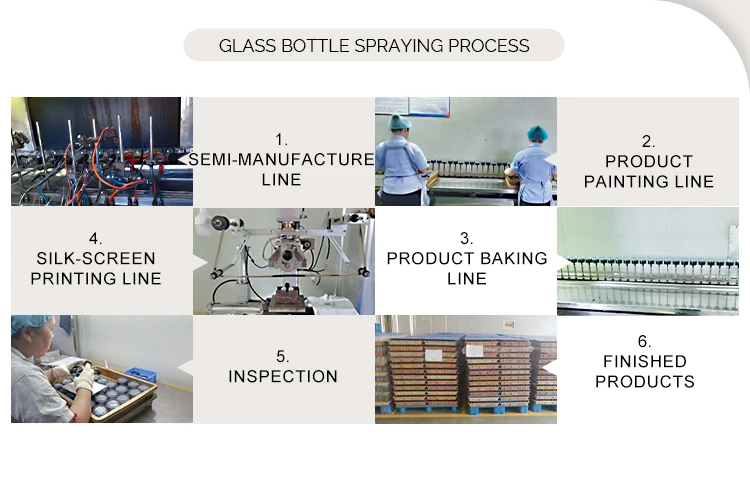 GLASS BOTTLE SPRAYING PROCESS

1.
SEMI-MANUFACTURE LINE

2.
PRODUCT PAINTING LINE

4.
SILK-SCREEN PRINTING LINE

3.
PRODUCT BAKING LINE

5.
INSPECTION

6.
FINISHED PRODUCTS