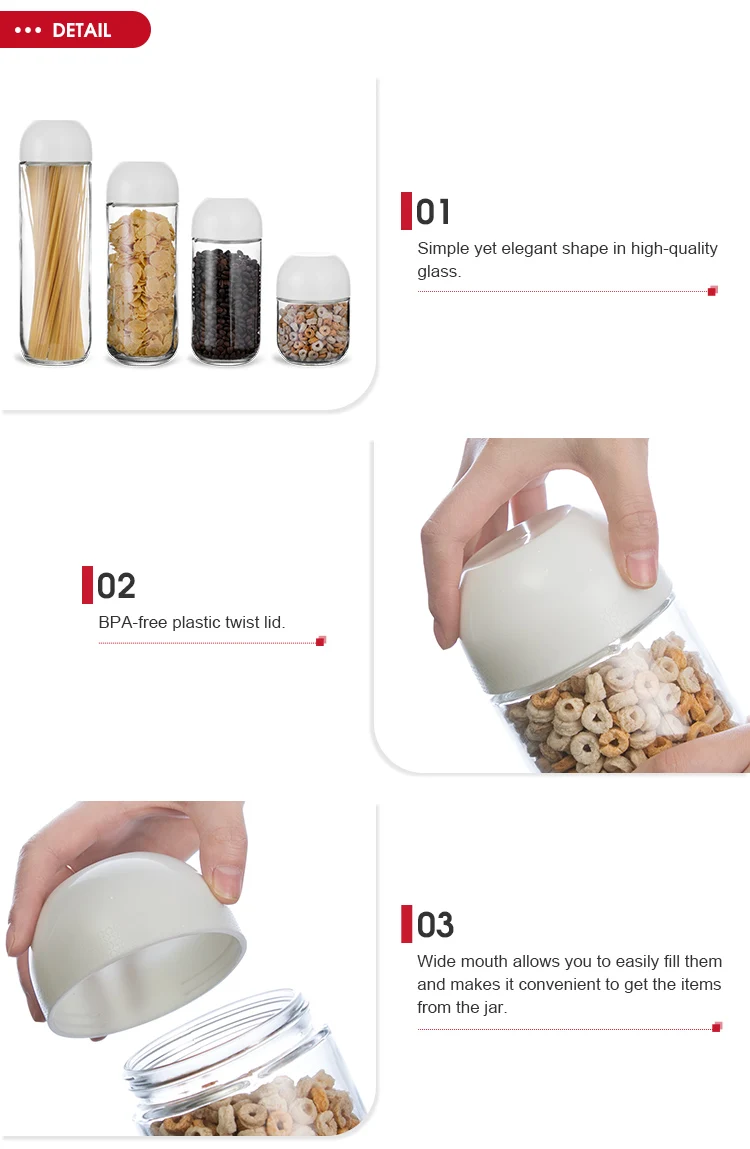 DETAIL

01
Simple yet elegant shape in high-quality glass.

02
BPA-free plastic twist lid.

03
Wide mouth allows you to easily fill them and makes it convenient to get the items from the jar.