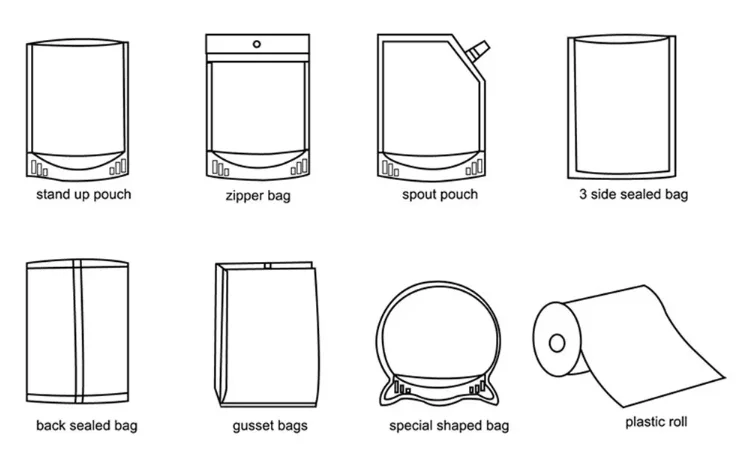 stand up pouch

zipper bag

spout pouch

3 side sealed bag

back sealed bag

gusset bags

special shaped bag

plastic roll