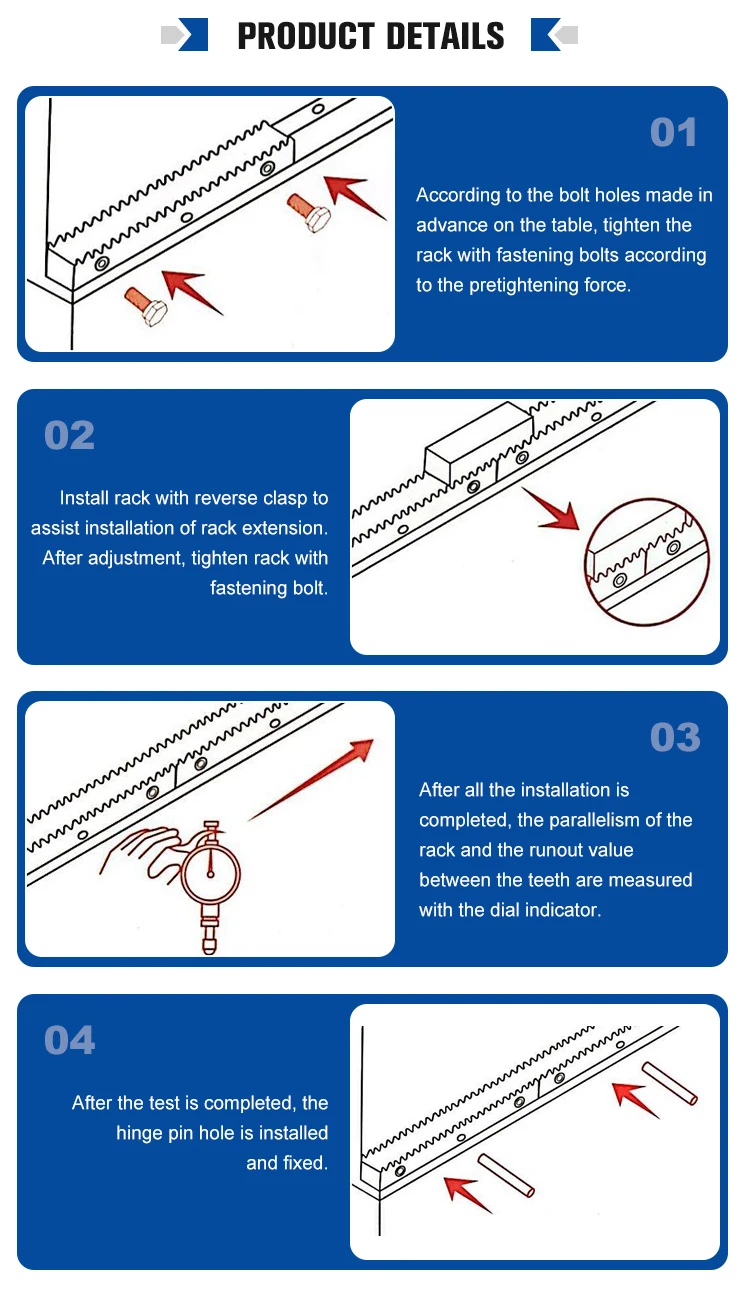 PRODUCT DETAILS

01

According to the bolt holes made in advance on the table, tighten the rack with fastening bolts according to the pretightening force.

02

Install rack with reverse clasp to assist installation of rack extension. After adjustment, tighten rack with fastening bolt.

03

After all the installation is completed, the parallelism of the rack and the runout value between the teeth are measured with the dial indicator.

04

After the test is completed, the hinge pin hole is installed and fixed.