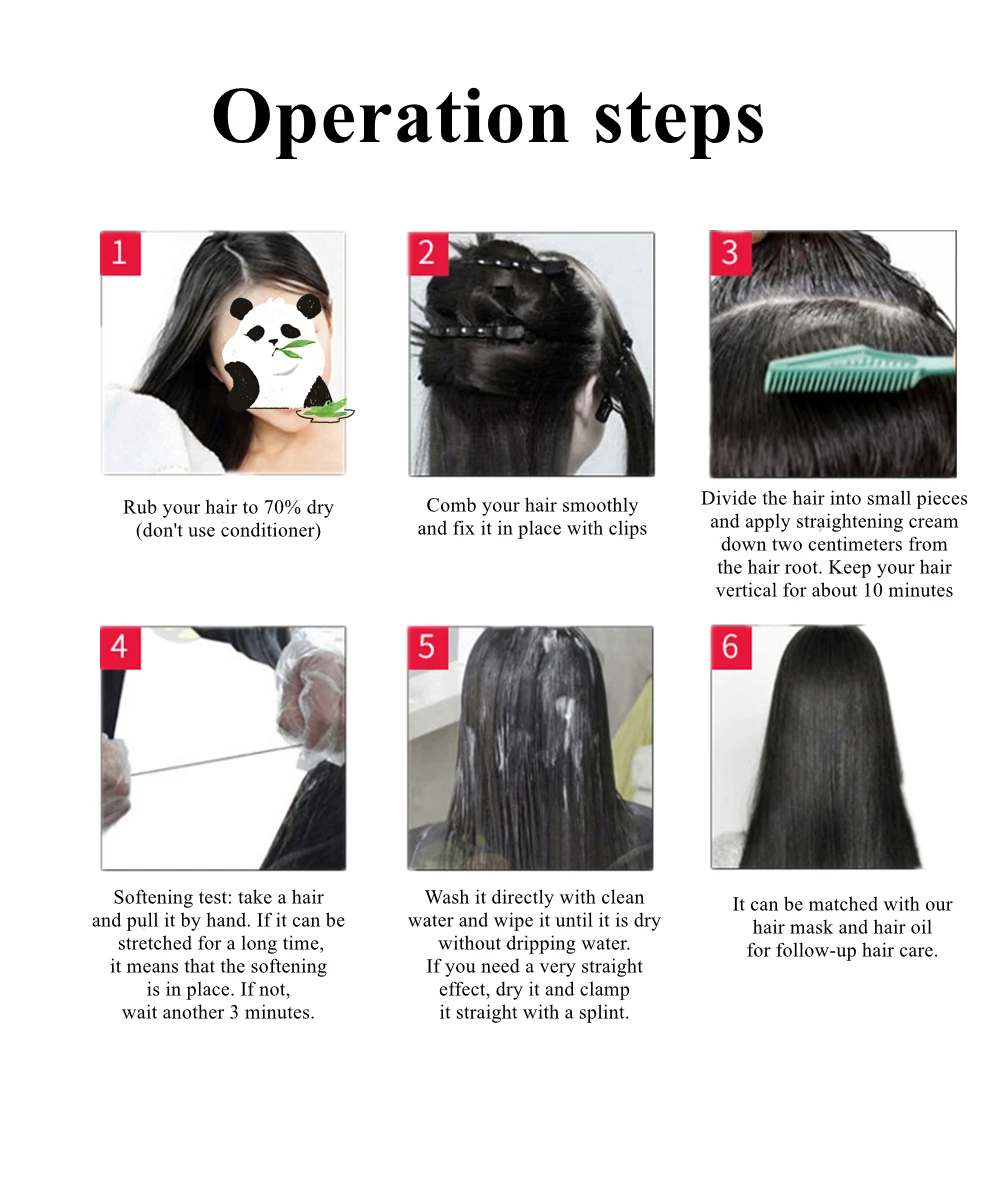 Operation steps

1

Rub your hair to 70% dry (don't use conditioner)

2

Comb your hair smoothly and fix it in place with clips

3

Divide the hair into small pieces and apply straightening cream down two centimeters from the hair root. Keep your hair vertical for about 10 minutes

4

Softening test: take a hair and pull it by hand. If it can be stretched for a long time, it means that the softening is in place. If not, wait another 3 minutes.

5

Wash it directly with clean water and wipe it until it is dry without dripping water. If you need a very straight effect, dry it and clamp it straight with a splint.

6

It can be matched with our hair mask and hair oil for follow-up hair care.