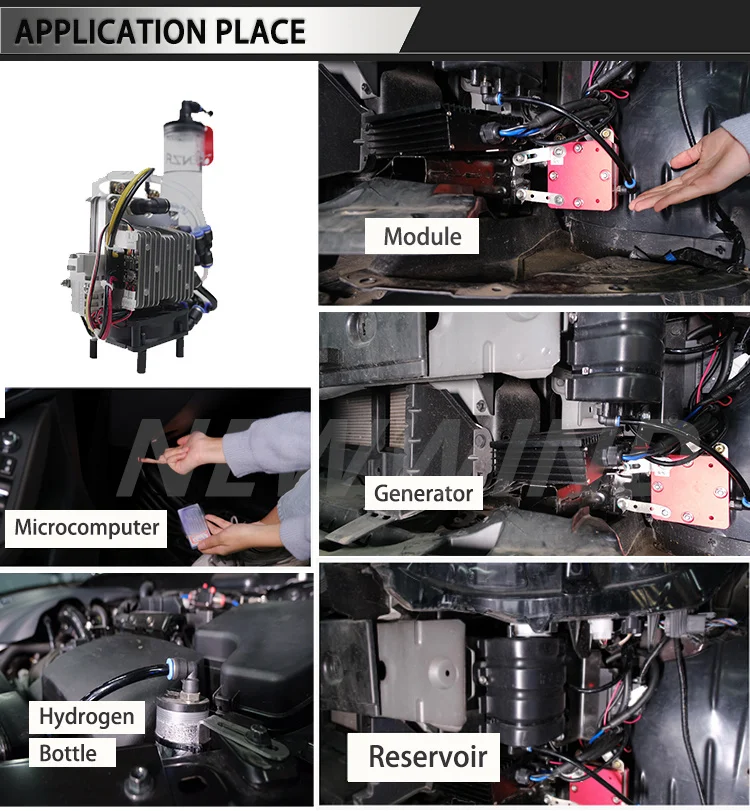 APPLICATION PLACE

Module

Microcomputer

Generator

Hydrogen
Bottle

Reservoir