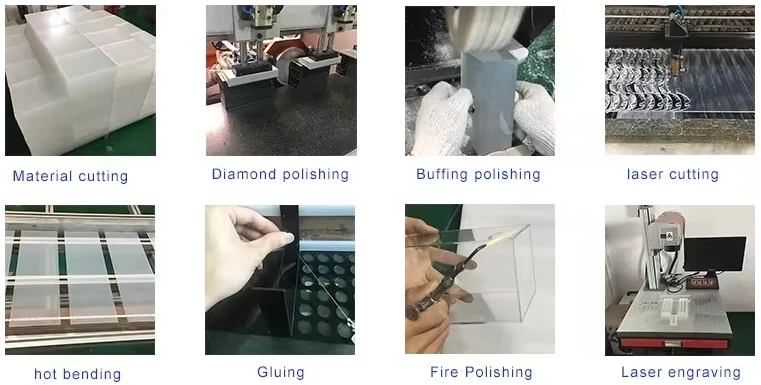 Material cutting

Diamond polishing

Buffing polishing

laser cutting

hot bending

Gluing

Fire Polishing

Laser engraving