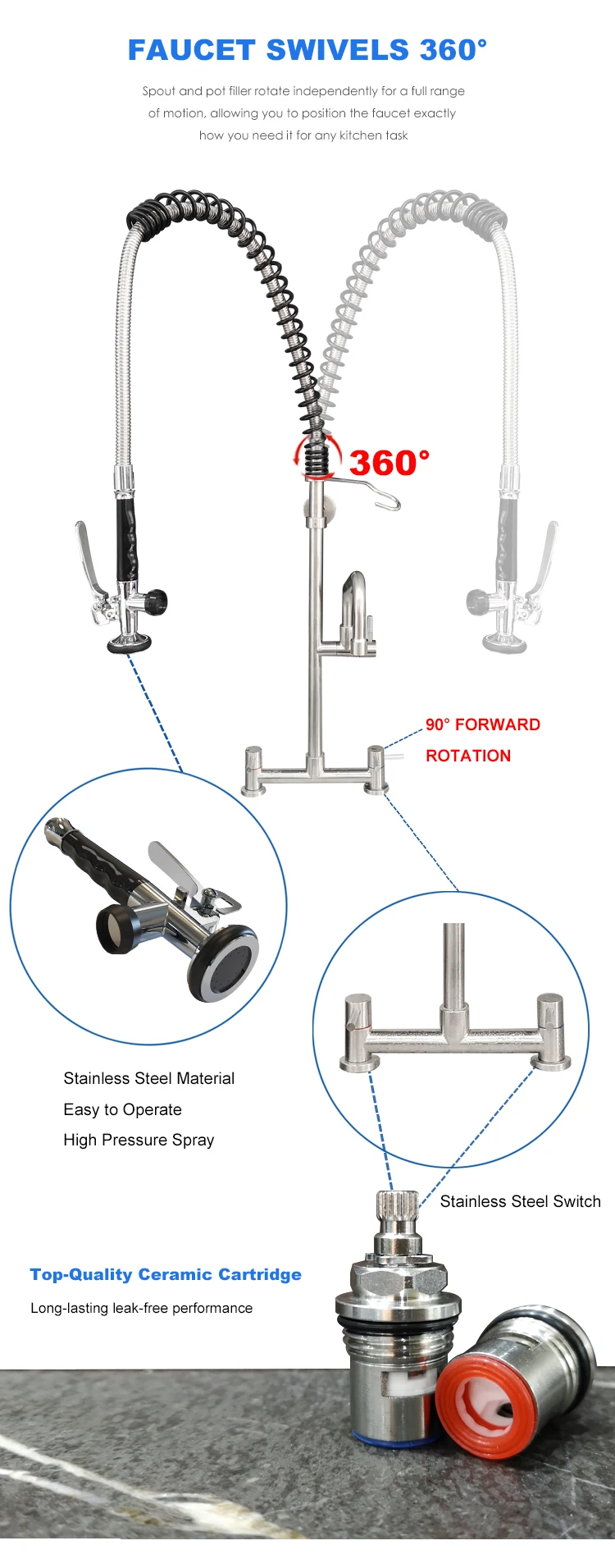 FAUCET SWIVELS 360°

Spout and pot filler rotate independently for a full range of motion, allowing you to position the faucet exactly how you need it for any kitchen task

360°

90° FORWARD ROTATION

Stainless Steel Material
Easy to Operate
High Pressure Spray

Stainless Steel Switch

Top-Quality Ceramic Cartridge

Long-lasting leak-free performance