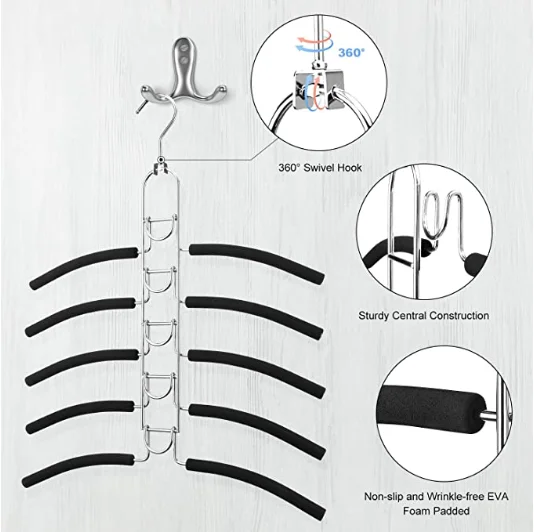 360°

360° Swivel Hook

Sturdy Central Construction

Non-slip and Wrinkle-free EVA Foam Padded