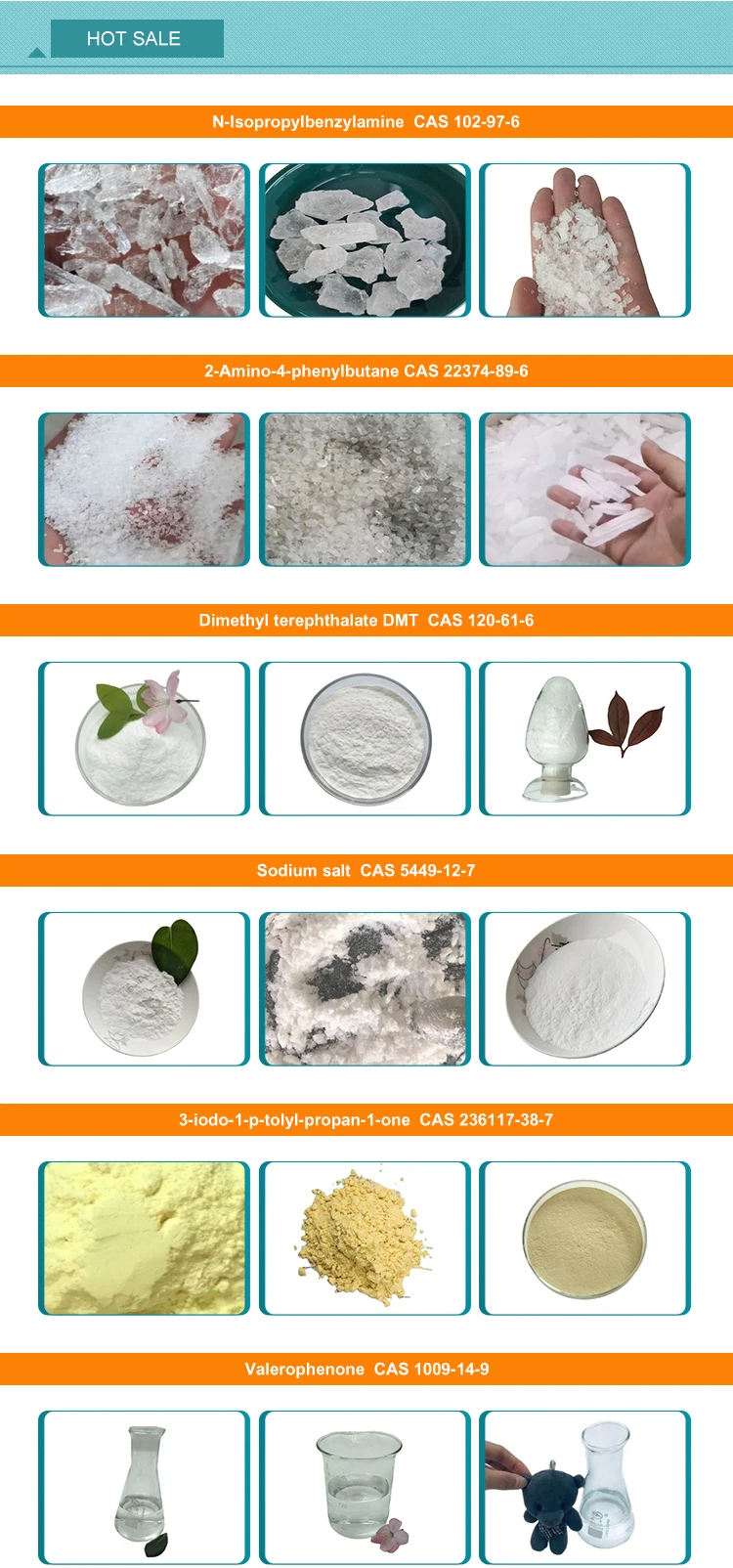 HOT SALE

N-Isopropylbenzylamine CAS 102-97-6

2-Amino-4-phenylbutane CAS 22374-89-6

Dimethyl terephthalate DMT CAS 120-61-6

Sodium salt CAS 5449-12-7

3-iodo-1-p-tolyl-propan-1-one CAS 236117-38-7

Valerophenone CAS 1009-14-9