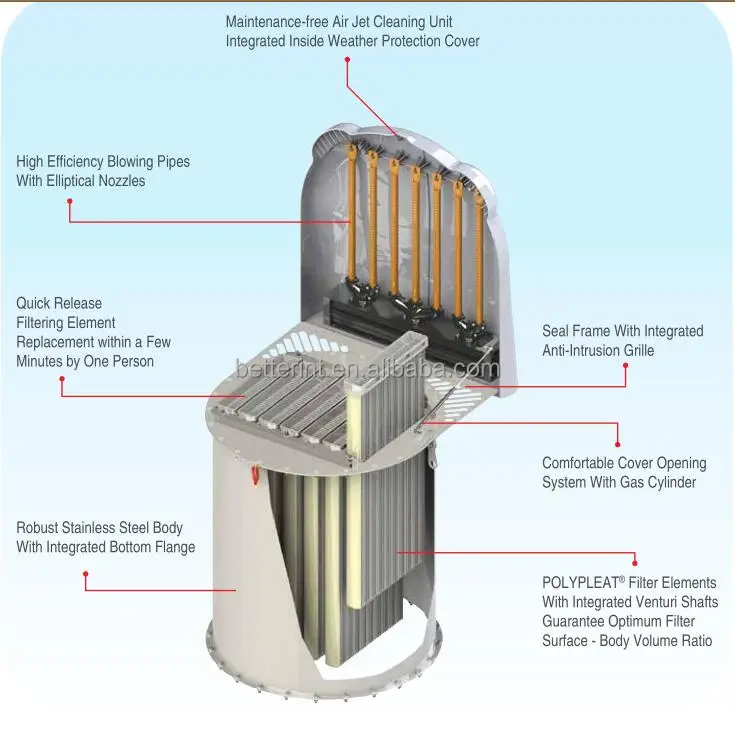 Maintenance-free Air Jet Cleaning Unit
Integrated Inside Weather Protection Cover

High Efficiency Blowing Pipes
With Elliptical Nozzles

Quick Release
Filtering Element
Replacement within a Few
Minutes by One Person

betterint.en.alibaba.com

Seal Frame With Integrated
Anti-Intrusion Grille

Comfortable Cover Opening
System With Gas Cylinder

Robust Stainless Steel Body
With Integrated Bottom Flange

POLYPLEAT® Filter Elements
With Integrated Venturi Shafts
Guarantee Optimum Filter
Surface - Body Volume Ratio