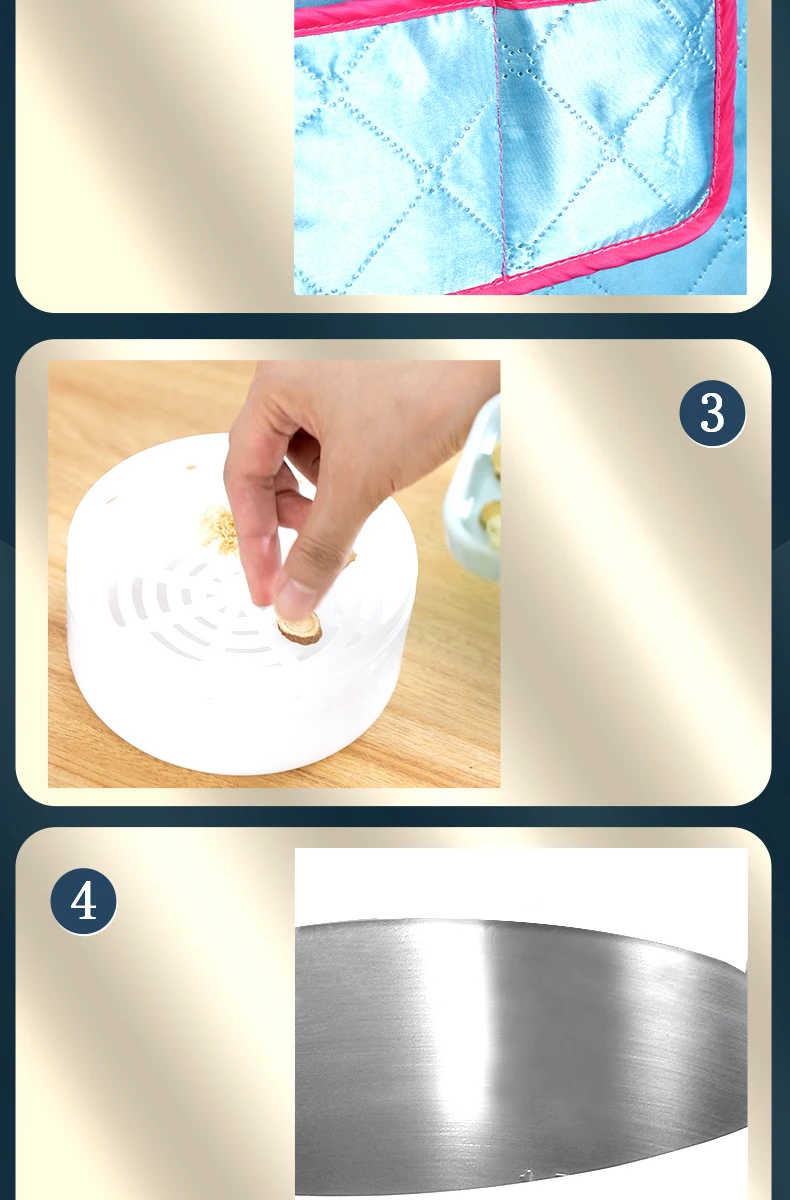 3

4