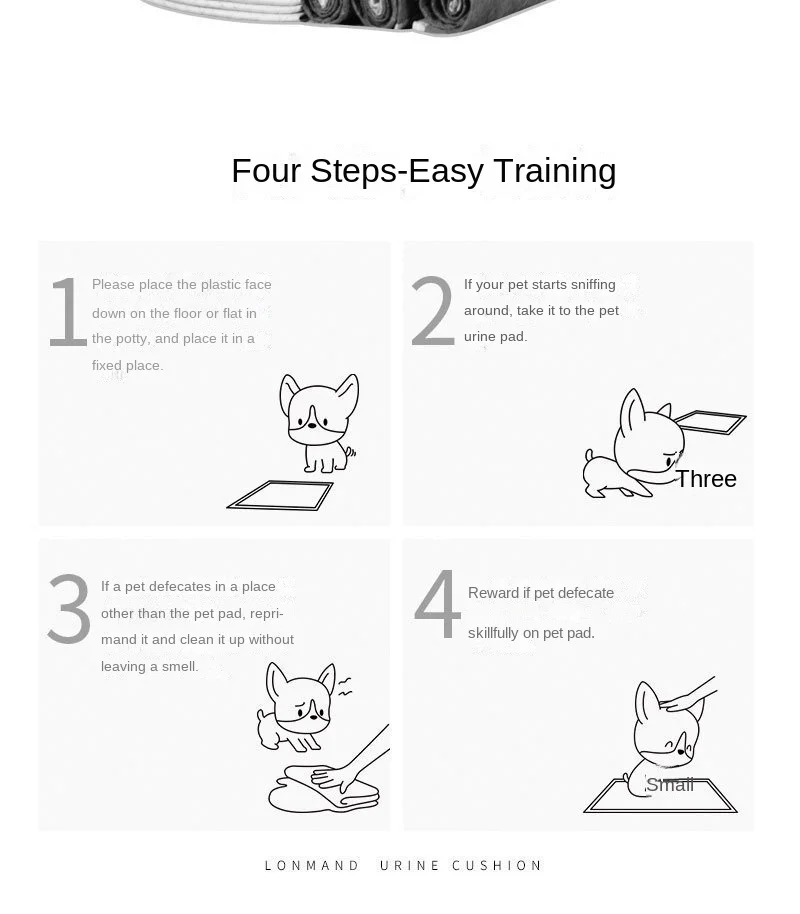 Four Steps-Easy Training

1 Please place the plastic face down on the floor or flat in the potty, and place it in a fixed place.

2 If your pet starts sniffing around, take it to the pet urine pad.

Three

3 If a pet defecates in a place other than the pet pad, reprimand it and clean it up without leaving a smell.

4 Reward if pet defecate skillfully on pet pad.

Small

LONMAND URINE CUSHION