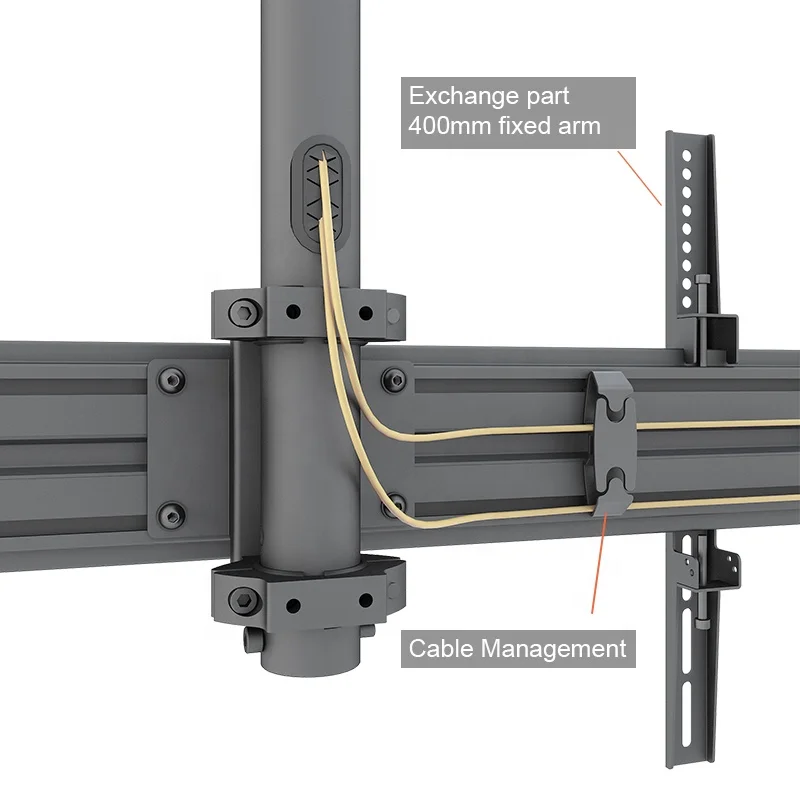 Exchange part
400mm fixed arm

Cable Management