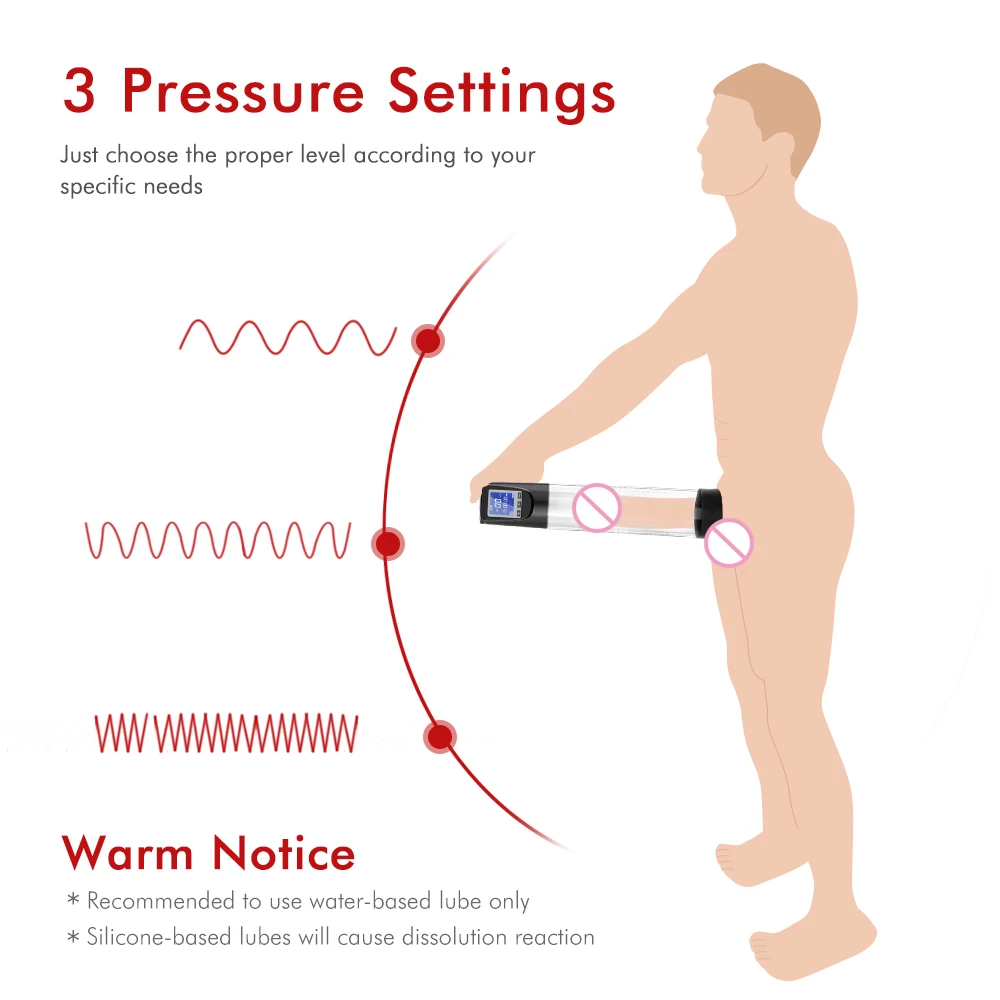 3 Pressure Settings

Just choose the proper level according to your specific needs

Warm Notice

* Recommended to use water-based lube only

* Silicone-based lubes will cause dissolution reaction