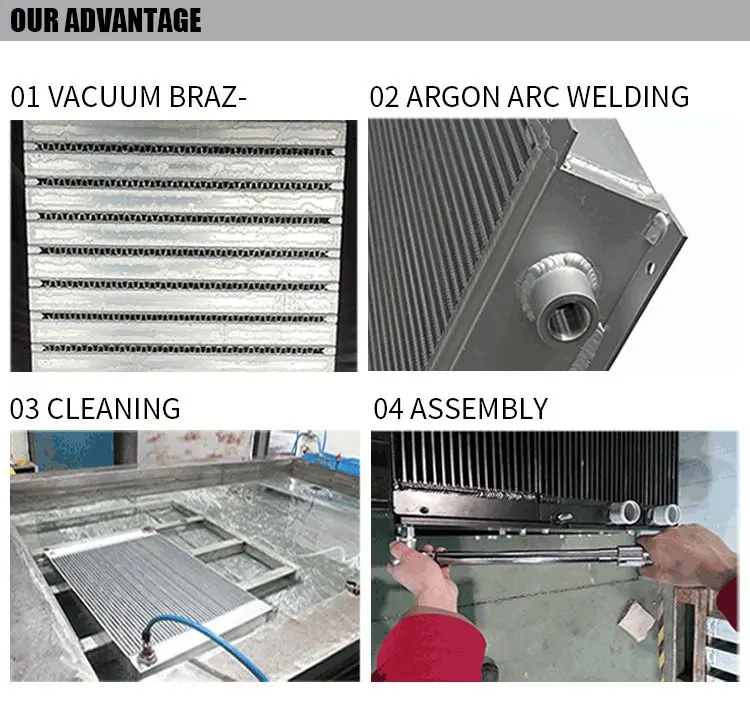 OUR ADVANTAGE

01 VACUUM BRAZ-

02 ARGON ARC WELDING

03 CLEANING

04 ASSEMBLY