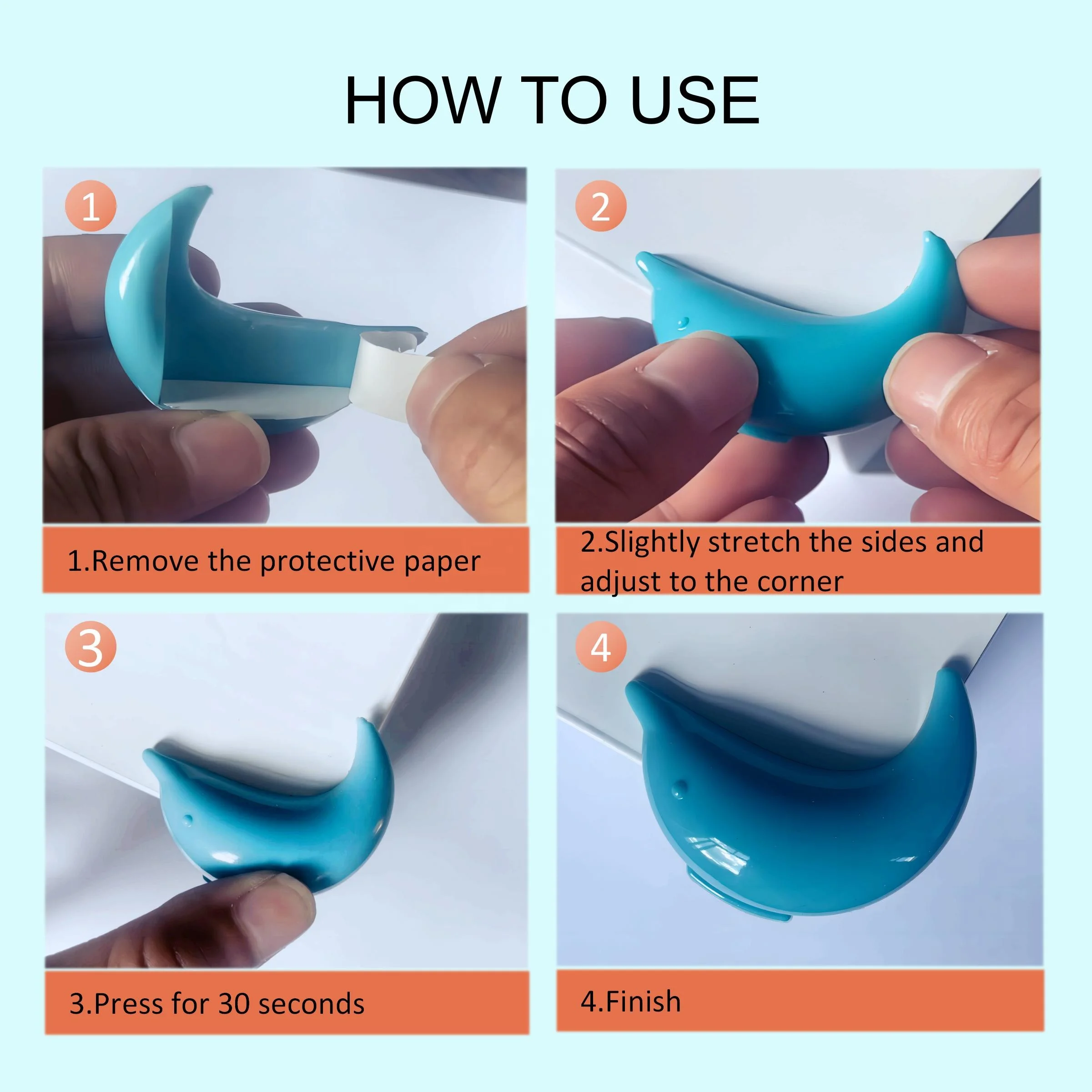 HOW TO USE

1

1.Remove the protective paper

2

2.Slightly stretch the sides and adjust to the corner

3

3.Press for 30 seconds

4

4.Finish