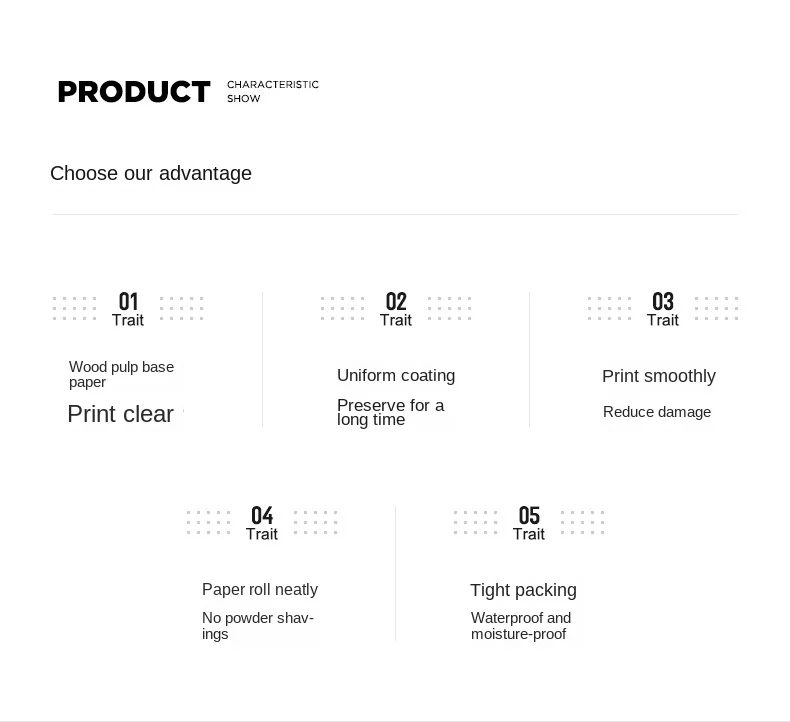 PRODUCT CHARACTERISTIC SHOW

Choose our advantage

01
Trait

Wood pulp base paper

Print clear

02
Trait

Uniform coating

Preserve for a long time

03
Trait

Print smoothly

Reduce damage

04
Trait

Paper roll neatly

No powder shavings

05
Trait

Tight packing

Waterproof and moisture-proof