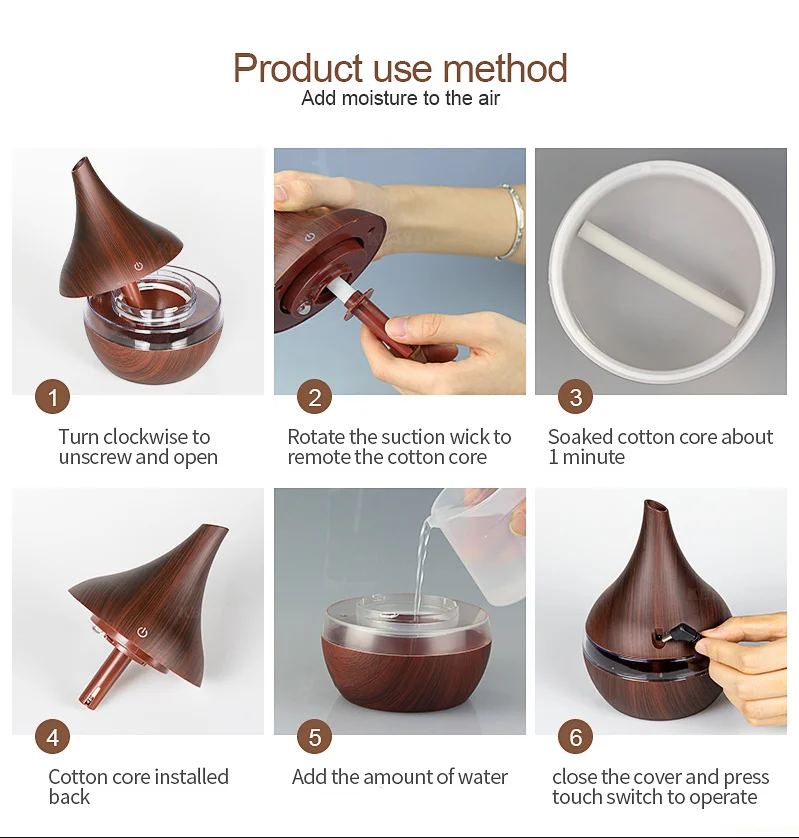 Product use method
Add moisture to the air

1
Turn clockwise to unscrew and open

2
Rotate the suction wick to remote the cotton core

3
Soaked cotton core about 1 minute

4
Cotton core installed back

5
Add the amount of water

6
close the cover and press touch switch to operate