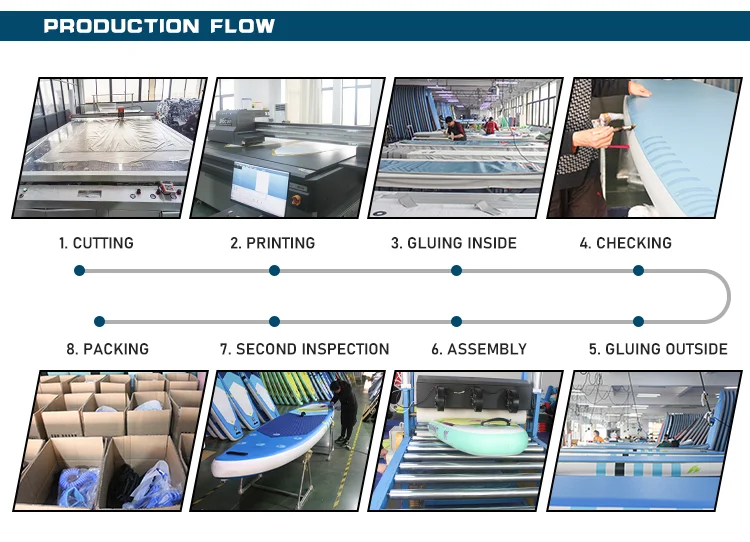 PRODUCTION FLOW

1. CUTTING

2. PRINTING

3. GLUING INSIDE

4. CHECKING

8. PACKING

7. SECOND INSPECTION

6. ASSEMBLY

5. GLUING OUTSIDE